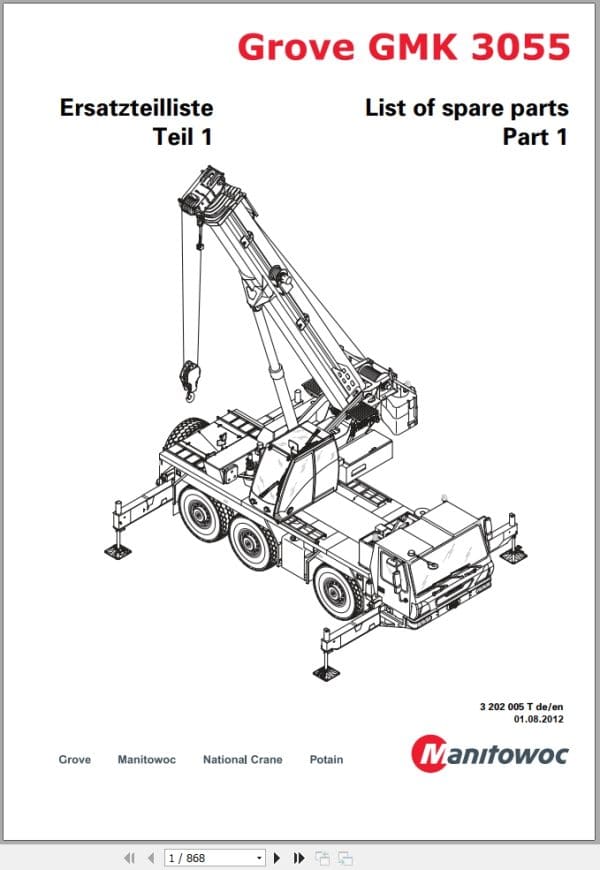 Grove GMK 3055

Ersatzteilliste
Teil 1

List of spare parts
Part 1

3 202 005 T de/en
01.08.2012

Grove Manitowoc National Crane Potain

Manitowoc

1 / 868