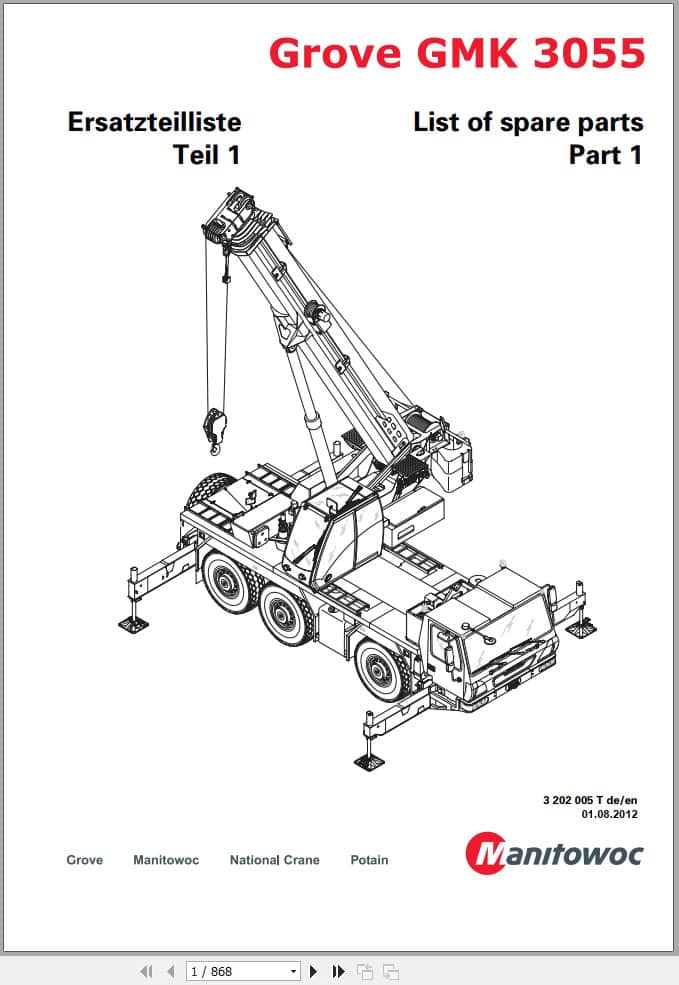 Grove GMK 3055

Ersatzteilliste
Teil 1

List of spare parts
Part 1

3 202 005 T de/en
01.08.2012

Grove Manitowoc National Crane Potain

Manitowoc

1 / 868