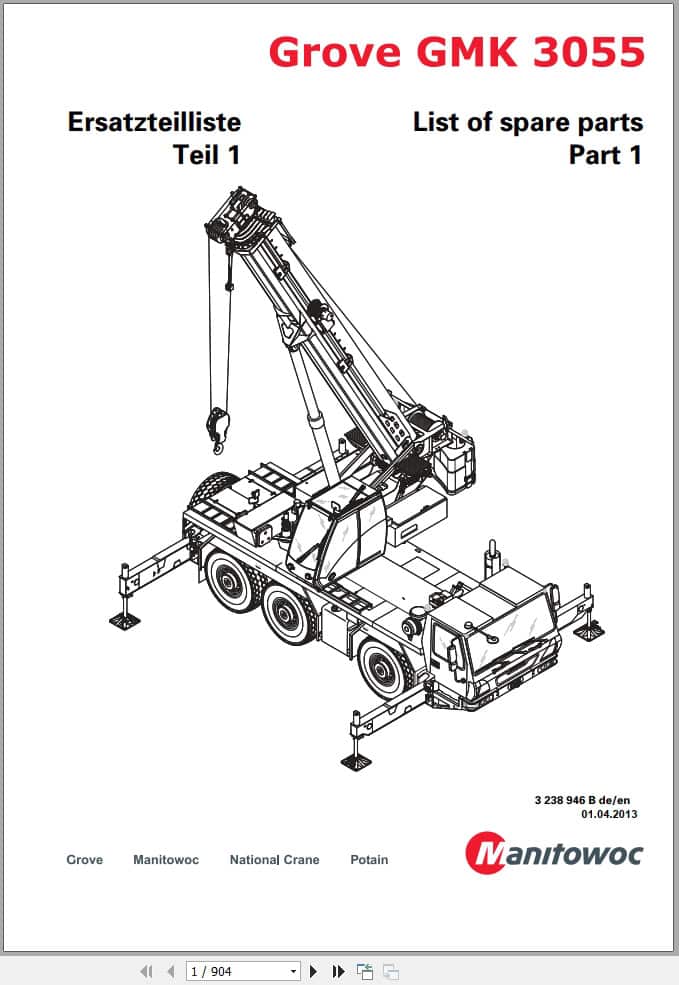 Grove GMK 3055

Ersatzteilliste
Teil 1

List of spare parts
Part 1

3 238 946 B de/en
01.04.2013

Grove Manitowoc National Crane Potain

Manitowoc

1 / 904