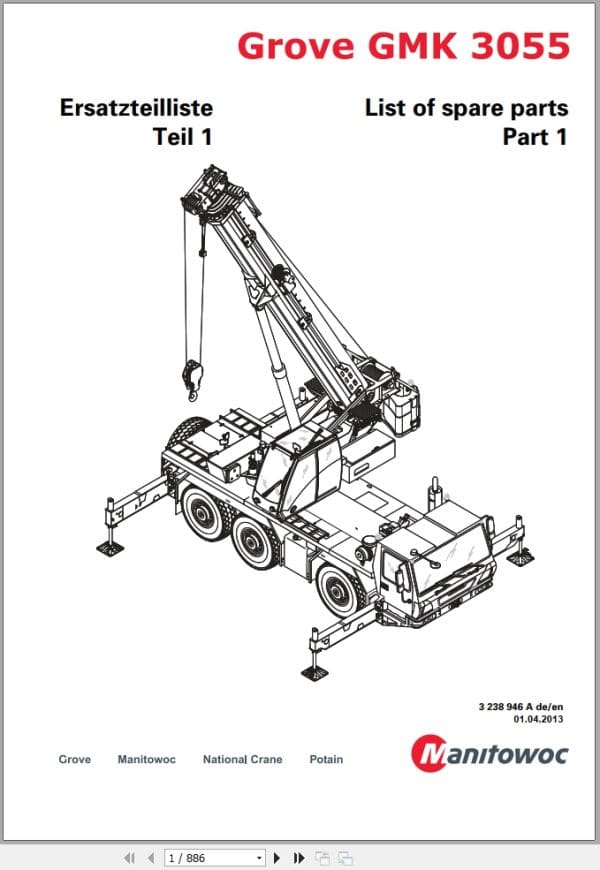 Grove GMK 3055

Ersatzteilliste
Teil 1

List of spare parts
Part 1

3 238 946 A de/en
01.04.2013

Grove Manitowoc National Crane Potain

Manitowoc

1 / 886