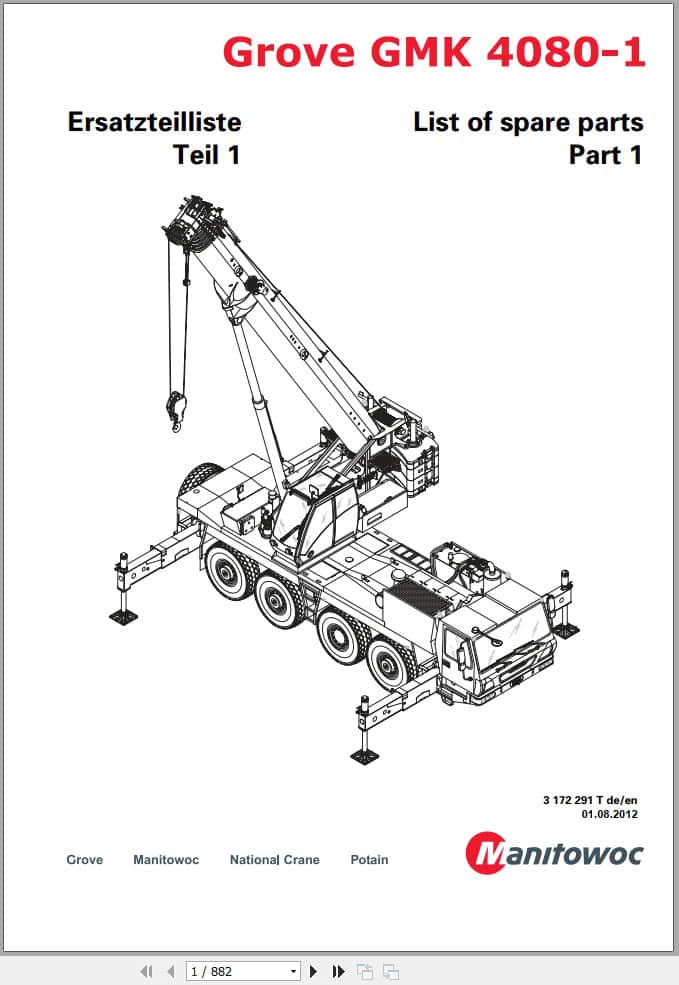 Grove GMK 4080-1

Ersatzteilliste
Teil 1

List of spare parts
Part 1

3 172 291 T de/en
01.08.2012

Grove Manitowoc National Crane Potain

Manitowoc

1 / 882