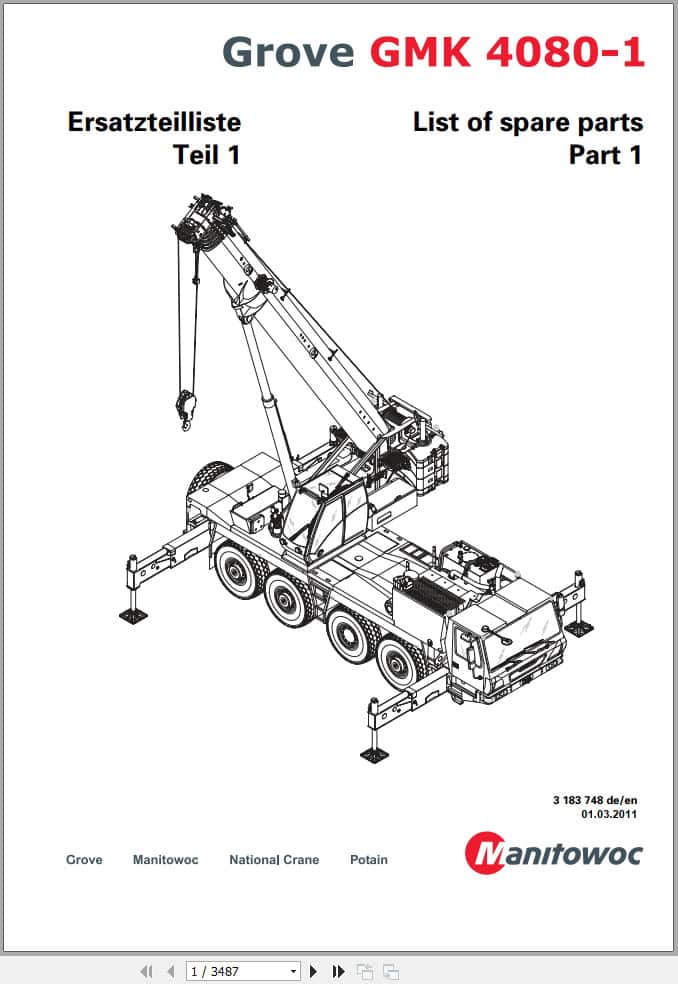 Grove GMK 4080-1

Ersatzteilliste
Teil 1

List of spare parts
Part 1

3 183 748 de/en
01.03.2011

Grove Manitowoc National Crane Potain

Manitowoc

1 / 3487