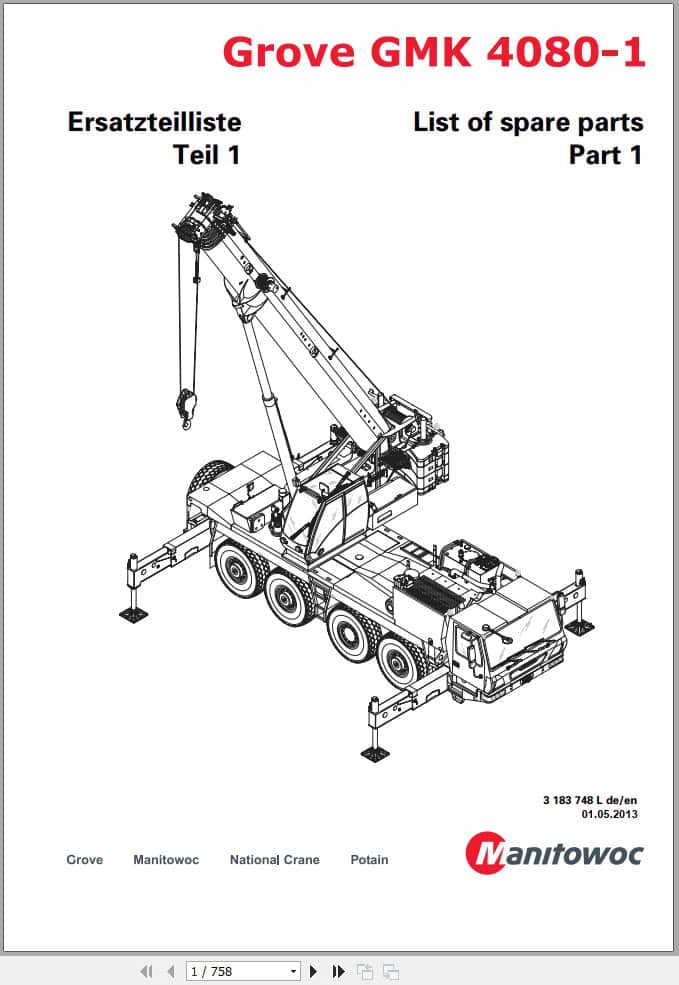 Grove GMK 4080-1

Ersatzteilliste
Teil 1

List of spare parts
Part 1

3 183 748 L de/en
01.05.2013

Grove Manitowoc National Crane Potain

Manitowoc

1 / 758