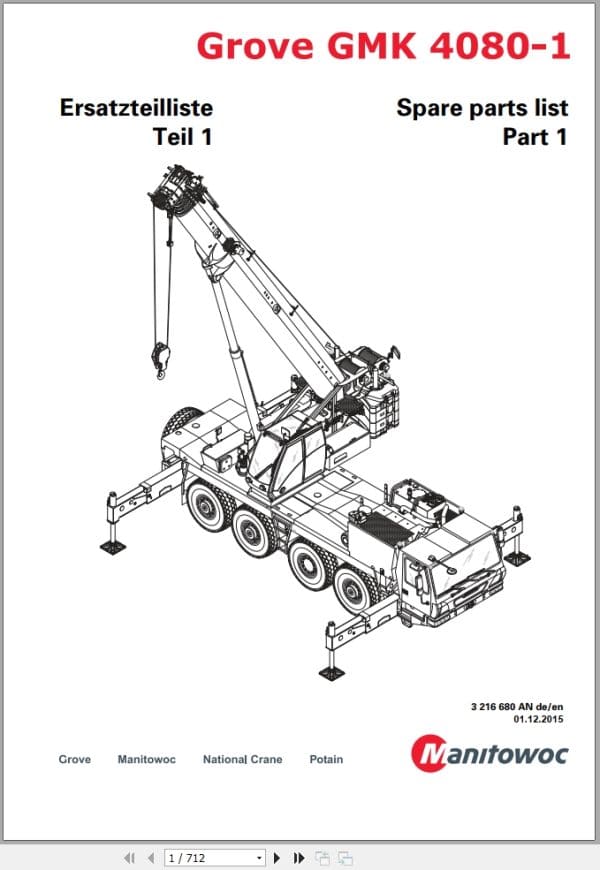 Grove GMK 4080-1

Ersatzteilliste
Teil 1

Spare parts list
Part 1

3 216 680 AN de/en
01.12.2015

Grove Manitowoc National Crane Potain

Manitowoc

1 / 712