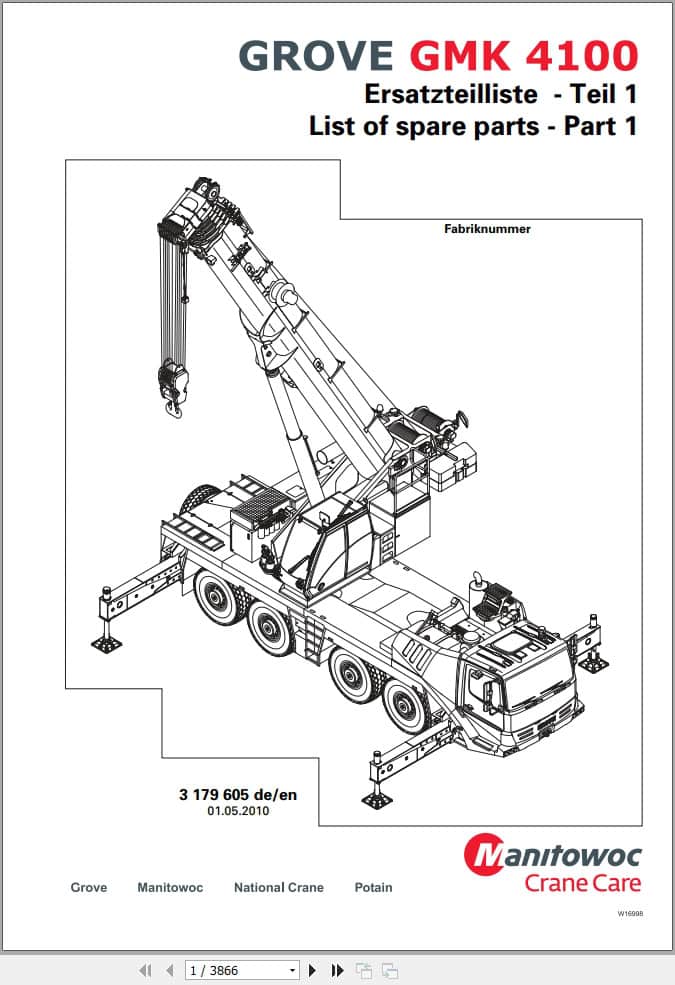 GROVE GMK 4100
Ersatzteilliste - Teil 1
List of spare parts - Part 1

Fabriknummer

3 179 605 de/en
01.05.2010

Manitowoc
Crane Care

Grove Manitowoc National Crane Potain

W16998

1 / 3866