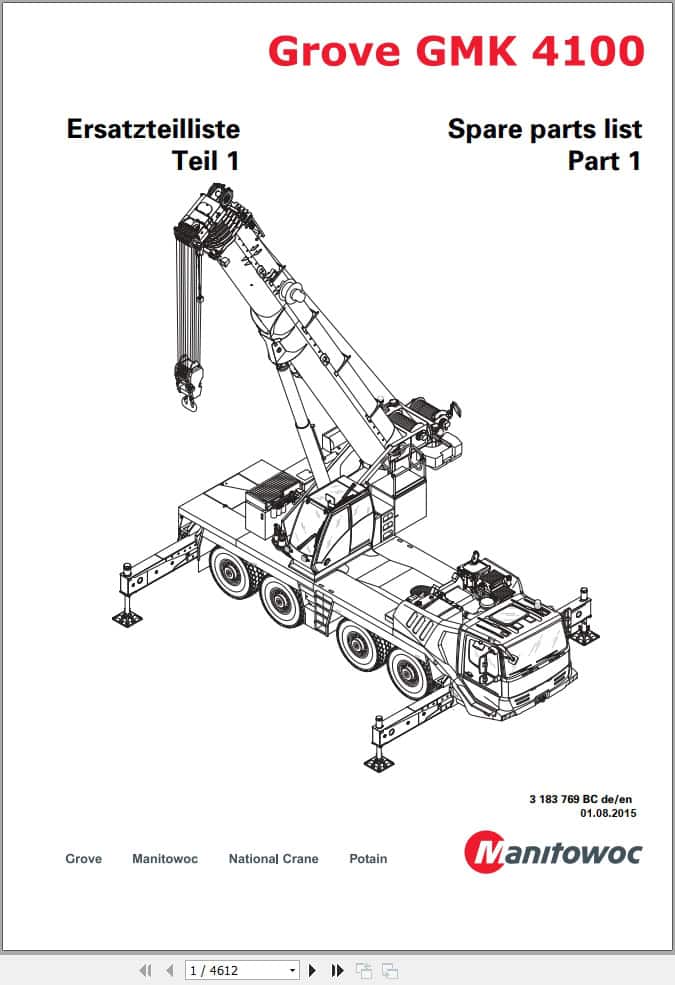 Grove GMK 4100

Ersatzteilliste
Teil 1

Spare parts list
Part 1

3 183 769 BC de/en
01.08.2015

Grove Manitowoc National Crane Potain

Manitowoc

1 / 4612