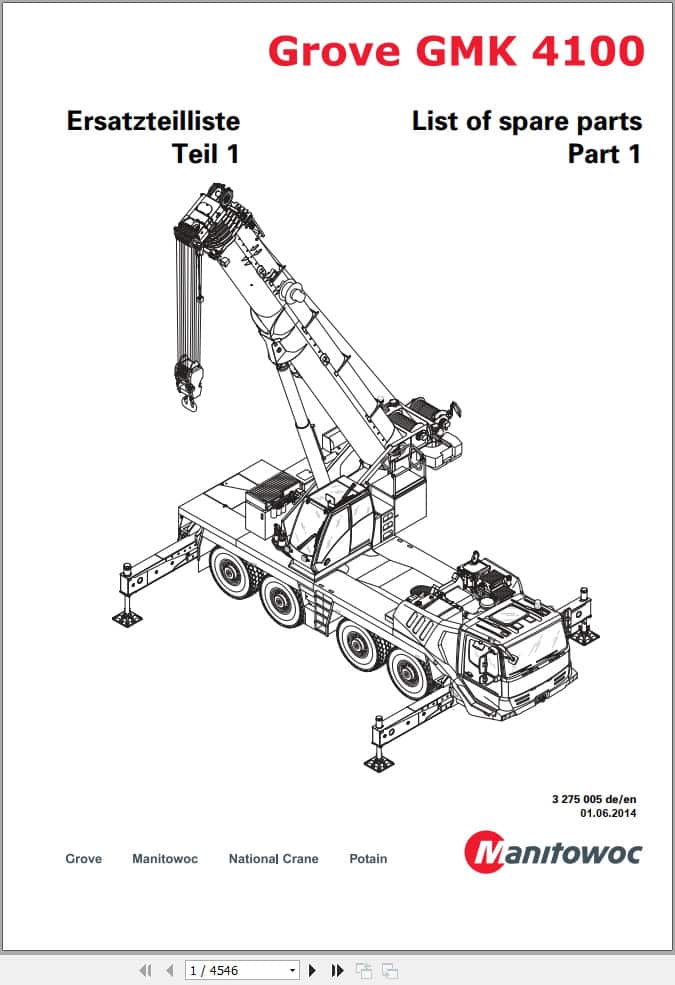 Grove GMK 4100

Ersatzteilliste
Teil 1

List of spare parts
Part 1

3 275 005 de/en
01.06.2014

Grove Manitowoc National Crane Potain

Manitowoc

1 / 4546