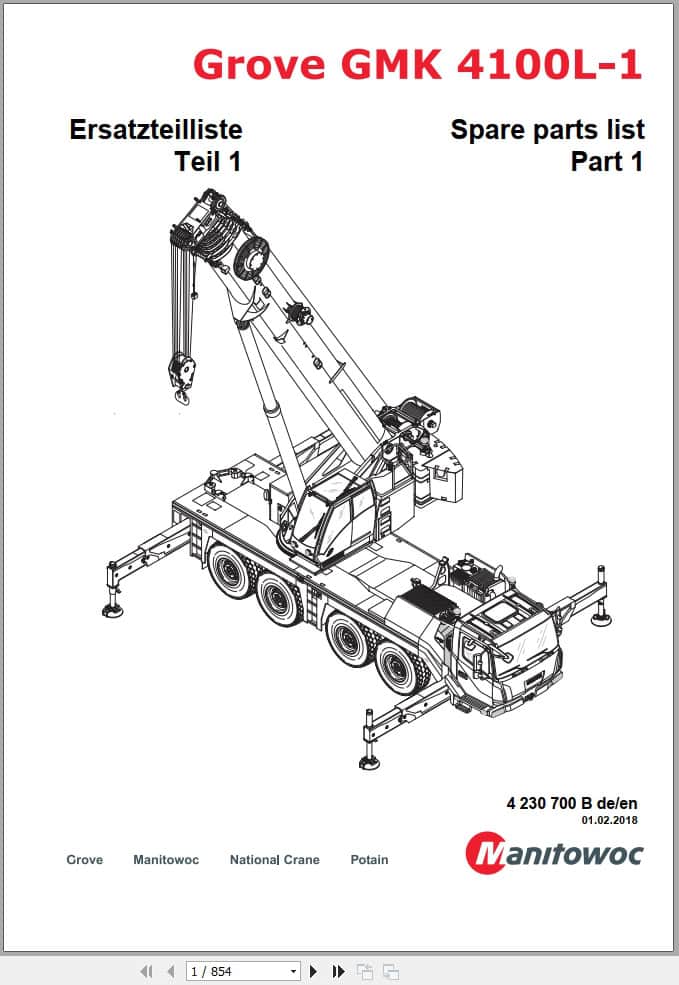 Grove GMK 4100L-1

Ersatzteilliste
Teil 1

Spare parts list
Part 1

4 230 700 B de/en
01.02.2018

Grove Manitowoc National Crane Potain

Manitowoc

1 / 854