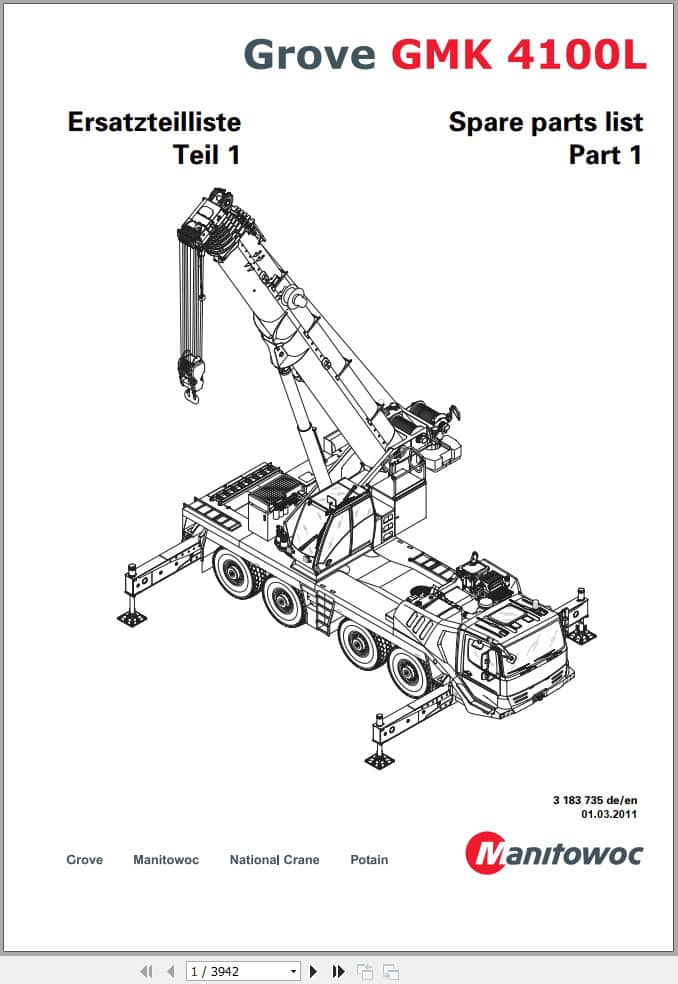 Grove GMK 4100L

Ersatzteilliste
Teil 1

Spare parts list
Part 1

3 183 735 de/en
01.03.2011

Grove Manitowoc National Crane Potain

Manitowoc

1 / 3942