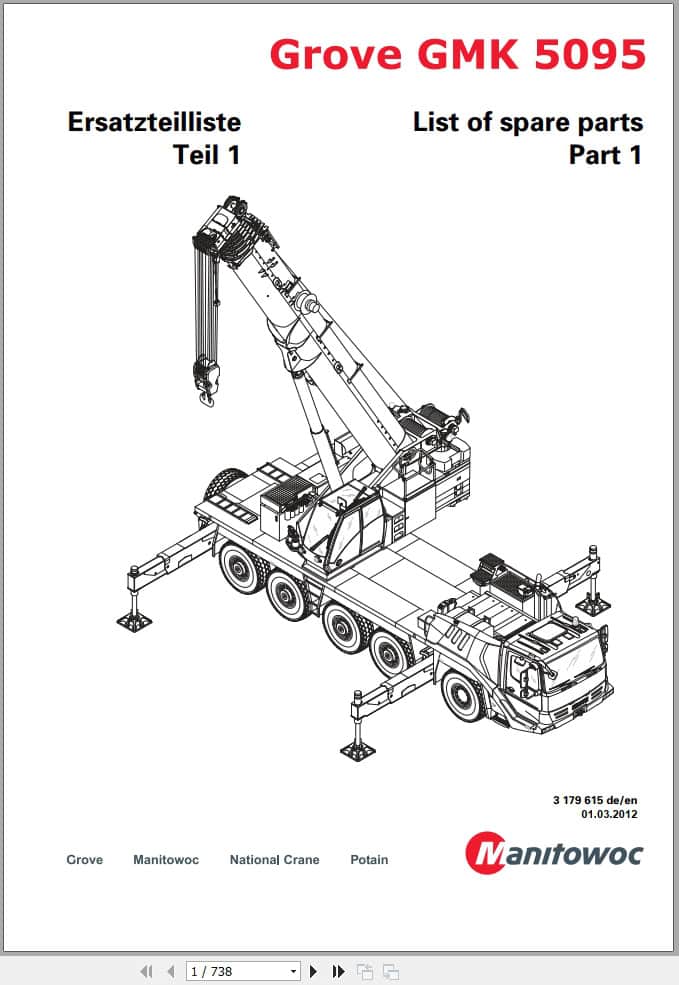 Grove GMK 5095

Ersatzteilliste
Teil 1

List of spare parts
Part 1

3 179 615 de/en
01.03.2012

Grove Manitowoc National Crane Potain

Manitowoc

1 / 738