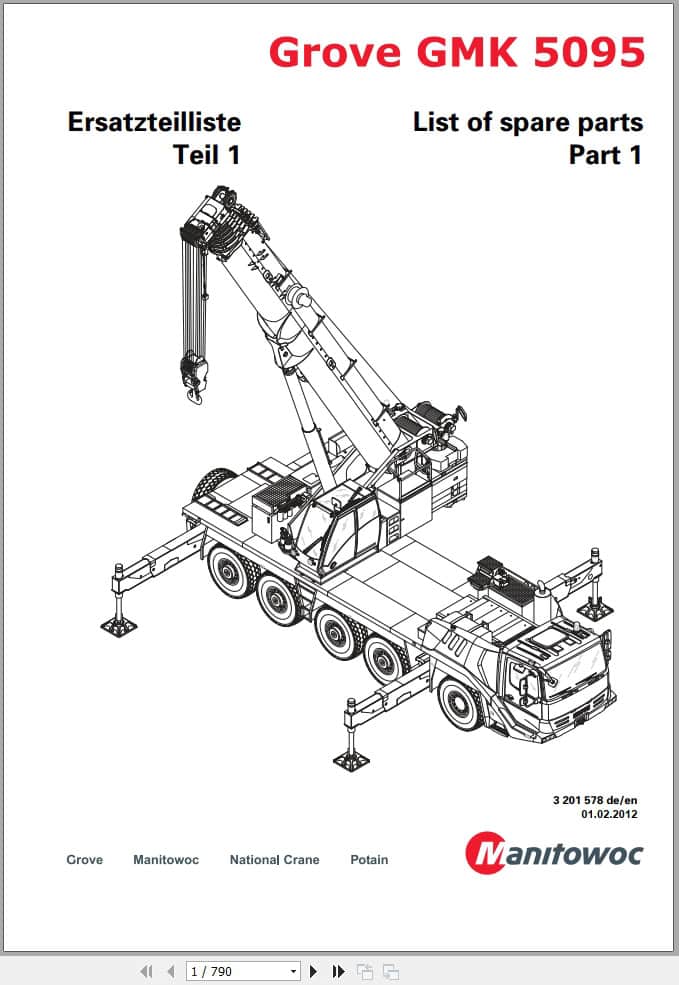 Grove GMK 5095

Ersatzteilliste
Teil 1

List of spare parts
Part 1

3 201 578 de/en
01.02.2012

Grove Manitowoc National Crane Potain

Manitowoc

1 / 790