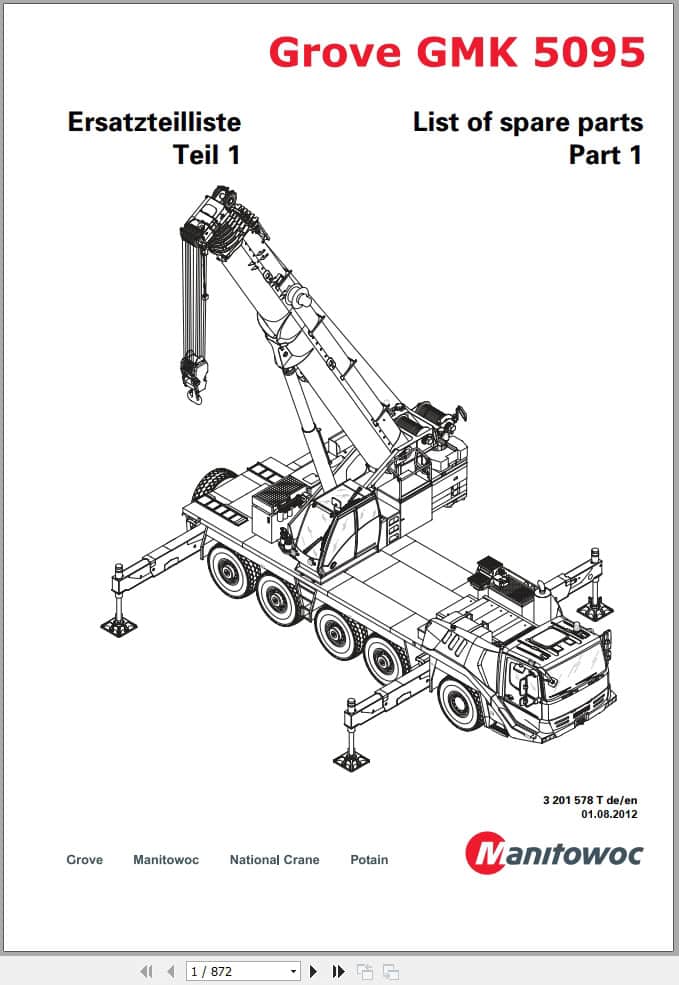 Grove GMK 5095

Ersatzteilliste
Teil 1

List of spare parts
Part 1

3 201 578 T de/en
01.08.2012

Grove Manitowoc National Crane Potain

Manitowoc

1 / 872