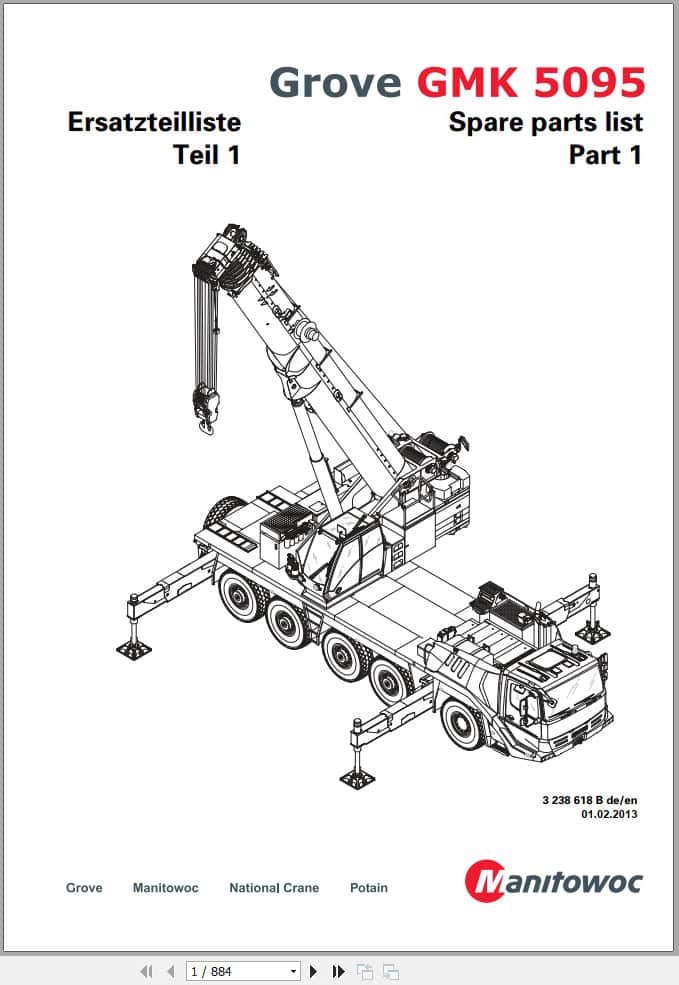 Grove GMK 5095

Ersatzteilliste
Teil 1

Spare parts list
Part 1

3 238 618 B de/en
01.02.2013

Grove Manitowoc National Crane Potain

Manitowoc

1 / 884