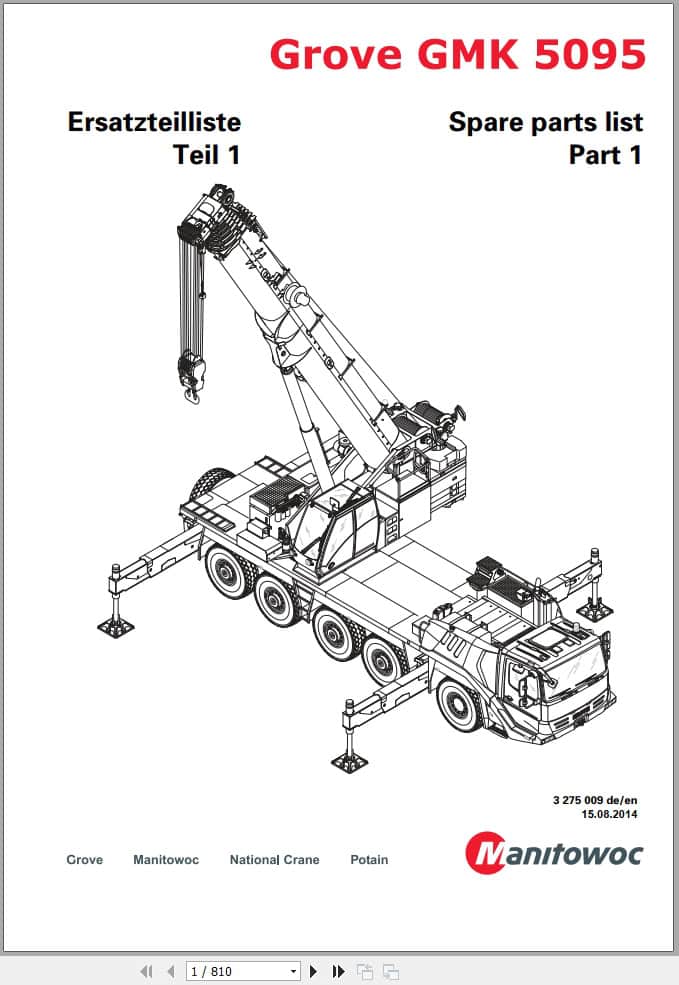 Grove GMK 5095

Ersatzteilliste
Teil 1

Spare parts list
Part 1

3 275 009 de/en
15.08.2014

Grove Manitowoc National Crane Potain

Manitowoc

1 / 810