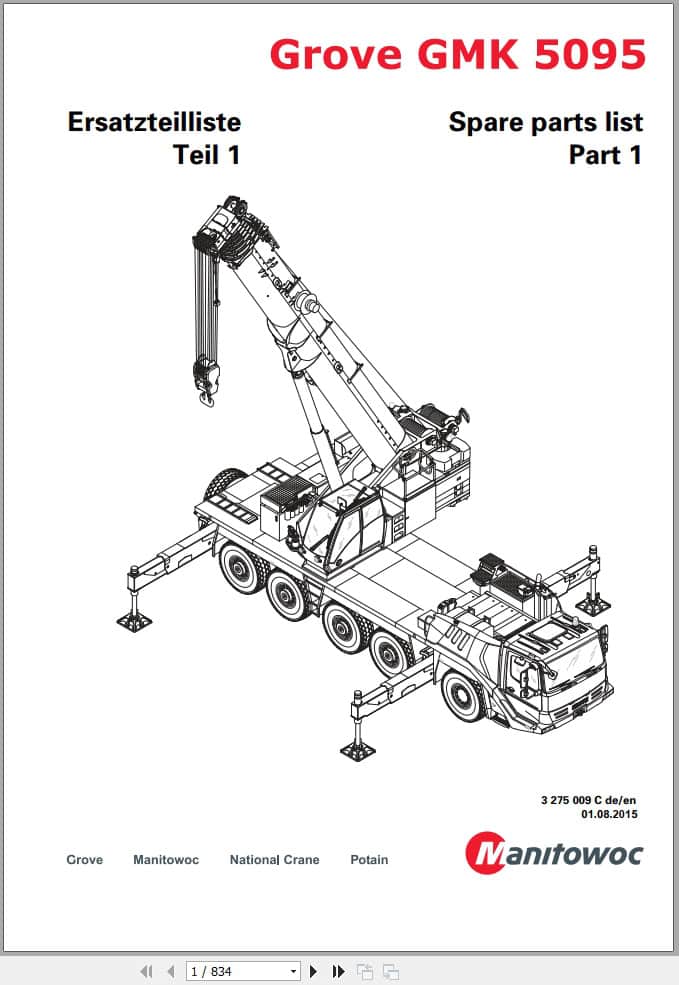 Grove GMK 5095

Ersatzteilliste
Teil 1

Spare parts list
Part 1

3 275 009 C de/en
01.08.2015

Grove Manitowoc National Crane Potain

Manitowoc

1 / 834