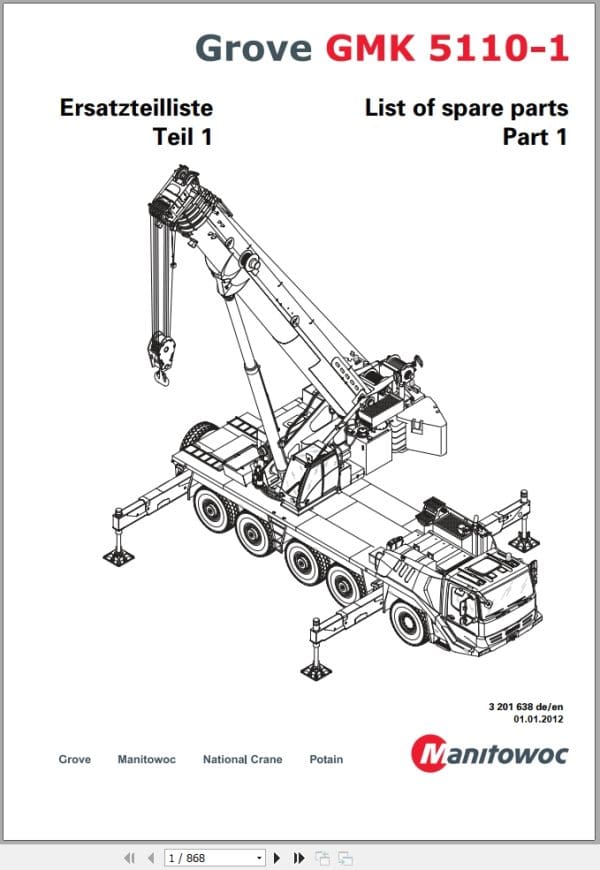 Grove GMK 5110-1

Ersatzteilliste
Teil 1

List of spare parts
Part 1

3 201 638 de/en
01.01.2012

Grove Manitowoc National Crane Potain

Manitowoc

1 / 868