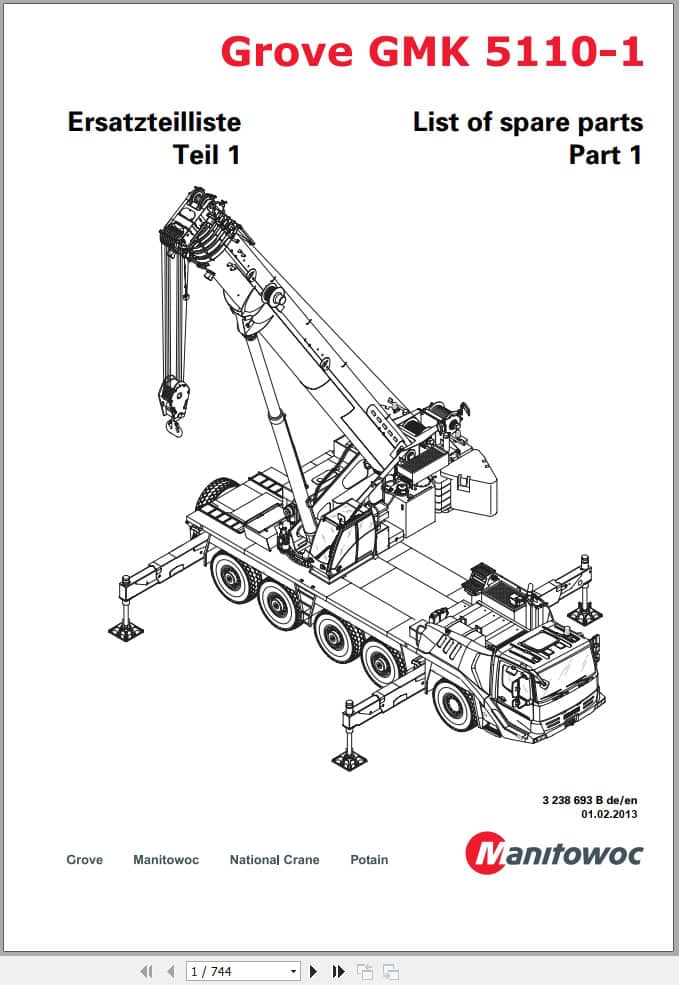 Grove GMK 5110-1

Ersatzteilliste
Teil 1

List of spare parts
Part 1

3 238 693 B de/en
01.02.2013

Grove Manitowoc National Crane Potain

Manitowoc

1 / 744