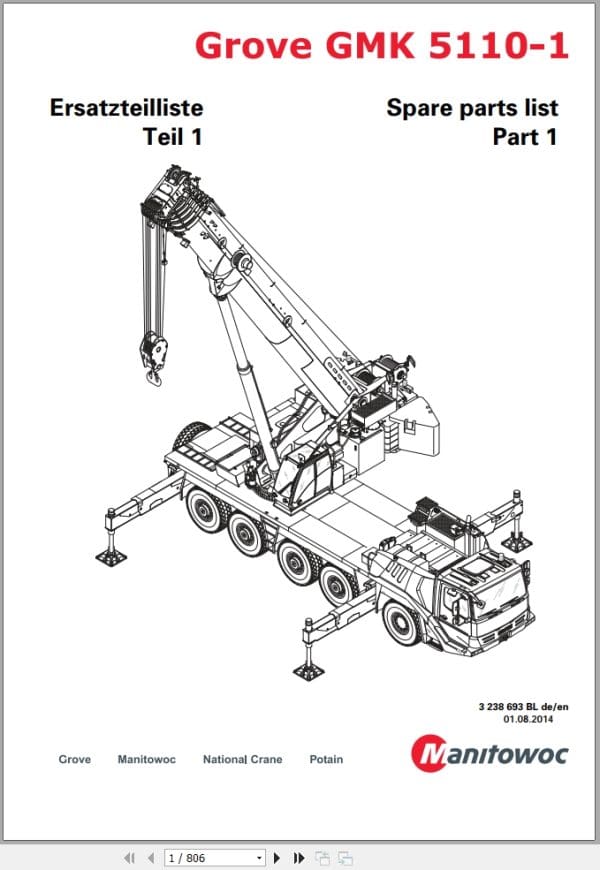 Grove GMK 5110-1

Ersatzteilliste
Teil 1

Spare parts list
Part 1

3 238 693 BL de/en
01.08.2014

Grove Manitowoc National Crane Potain

Manitowoc

1 / 806