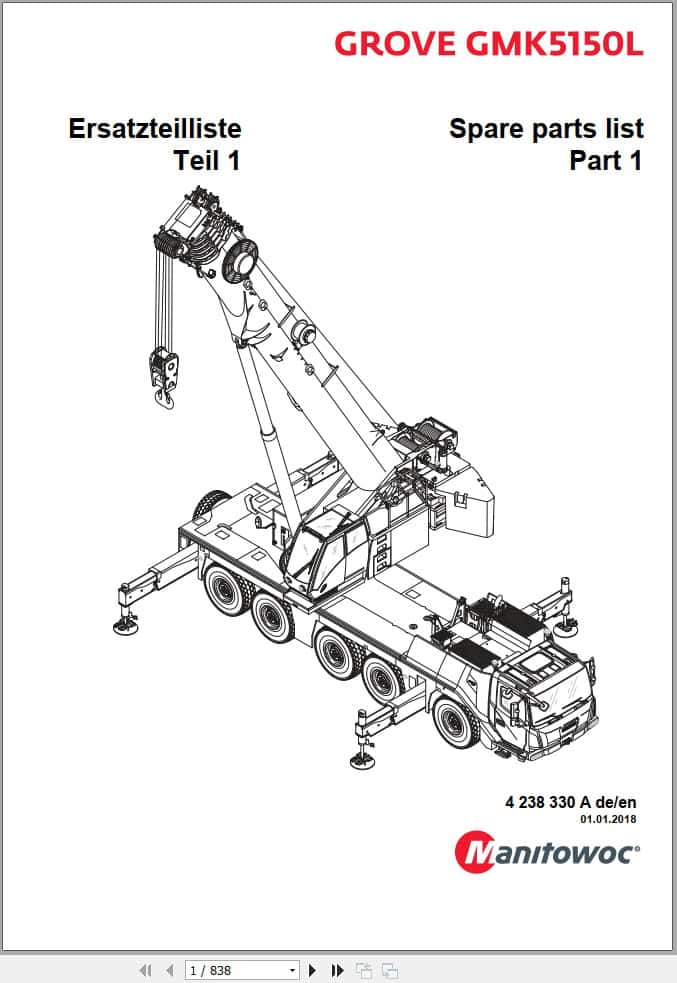 GROVE GMK5150L

Ersatzteilliste
Teil 1

Spare parts list
Part 1

4 238 330 A de/en
01.01.2018

Manitowoc®

1 / 838