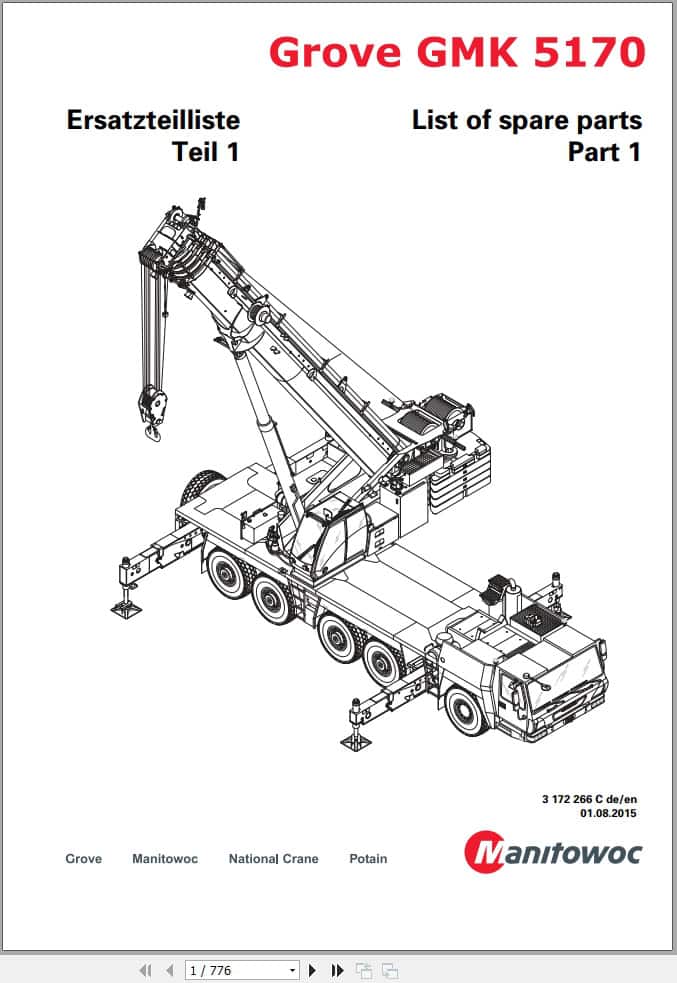 Grove GMK 5170

Ersatzteilliste
Teil 1

List of spare parts
Part 1

3 172 266 C de/en
01.08.2015

Grove Manitowoc National Crane Potain

Manitowoc

1 / 776