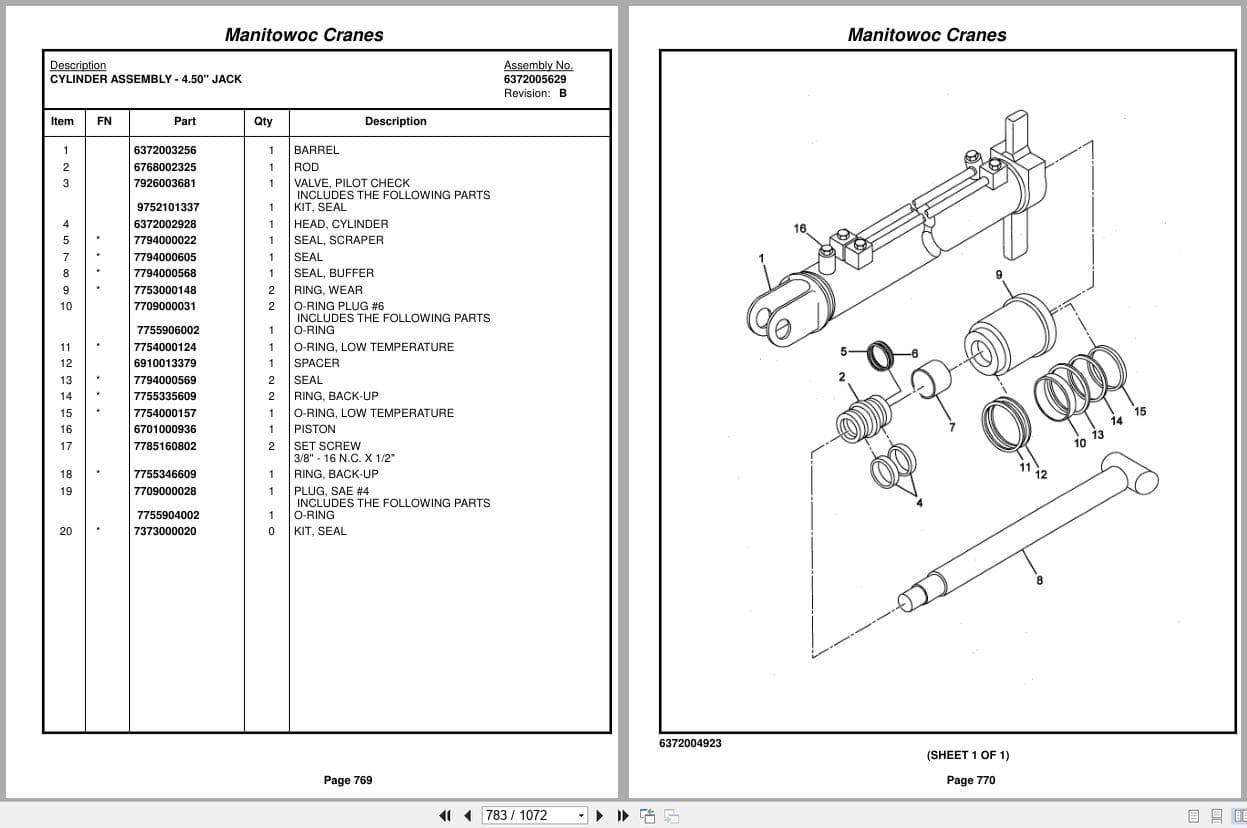 Manitowoc Cranes

Description
CYLINDER ASSEMBLY - 4.50" JACK

Assembly No.
6372005629
Revision: B

| Item | FN | Part | Qty | Description |
|---|---|---|---|---|
| 1 | | 6372003256 | 1 | BARREL |
| 2 | | 6768002325 | 1 | ROD |
| 3 | | 7926003681 | 1 | VALVE, PILOT CHECK INCLUDES THE FOLLOWING PARTS |
| | | 9752101337 | 1 | KIT, SEAL |
| 4 | | 6372002928 | 1 | HEAD, CYLINDER |
| 5 | * | 7794000022 | 1 | SEAL, SCRAPER |
| 7 | * | 7794000605 | 1 | SEAL |
| 8 | * | 7794000568 | 1 | SEAL, BUFFER |
| 9 | * | 7753000148 | 2 | RING, WEAR |
| 10 | | 7709000031 | 2 | O-RING PLUG #6 INCLUDES THE FOLLOWING PARTS |
| | | 7755906002 | 1 | O-RING |
| 11 | * | 7754000124 | 1 | O-RING, LOW TEMPERATURE |
| 12 | | 6910013379 | 1 | SPACER |
| 13 | * | 7794000569 | 2 | SEAL |
| 14 | * | 7755335609 | 2 | RING, BACK-UP |
| 15 | * | 7754000157 | 1 | O-RING, LOW TEMPERATURE |
| 16 | | 6701000936 | 1 | PISTON |
| 17 | | 7785160802 | 2 | SET SCREW 3/8" - 16 N.C. X 1/2" |
| 18 | * | 7755346609 | 1 | RING, BACK-UP |
| 19 | | 7709000028 | 1 | PLUG, SAE #4 INCLUDES THE FOLLOWING PARTS |
| | | 7755904002 | 1 | O-RING |
| 20 | * | 7373000020 | 0 | KIT, SEAL |

Page 769

Manitowoc Cranes

16 1 9 5 6 2 7 15 14 13 10 11 12 4 8

6372004923

(SHEET 1 OF 1)

Page 770

783 / 1072