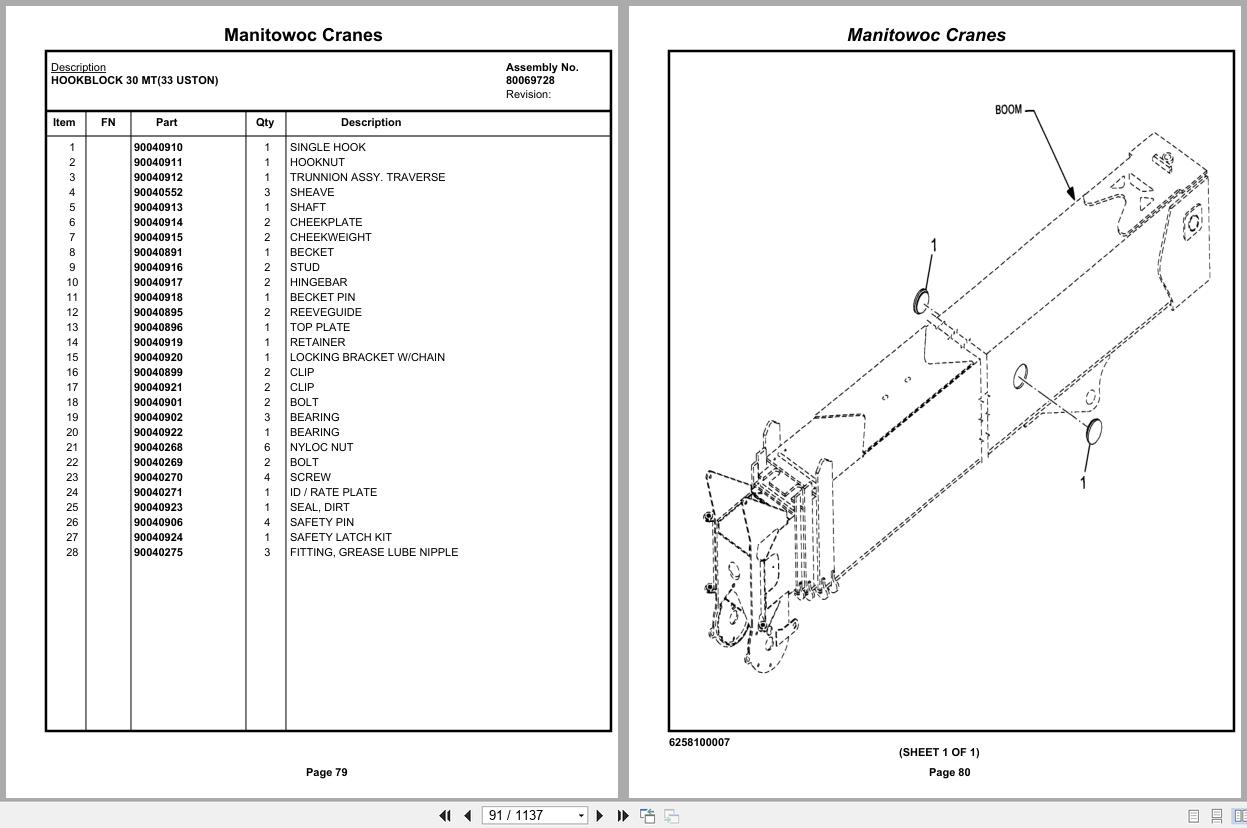 Manitowoc Cranes

Description
HOOKBLOCK 30 MT(33 USTON)

Assembly No.
80069728
Revision:

| Item | FN | Part | Qty | Description |
|---|---|---|---|---|
| 1 | | 90040910 | 1 | SINGLE HOOK |
| 2 | | 90040911 | 1 | HOOKNUT |
| 3 | | 90040912 | 1 | TRUNNION ASSY. TRAVERSE |
| 4 | | 90040552 | 3 | SHEAVE |
| 5 | | 90040913 | 1 | SHAFT |
| 6 | | 90040914 | 2 | CHEEKPLATE |
| 7 | | 90040915 | 2 | CHEEKWEIGHT |
| 8 | | 90040891 | 1 | BECKET |
| 9 | | 90040916 | 2 | STUD |
| 10 | | 90040917 | 2 | HINGEBAR |
| 11 | | 90040918 | 1 | BECKET PIN |
| 12 | | 90040895 | 2 | REEVEGUIDE |
| 13 | | 90040896 | 1 | TOP PLATE |
| 14 | | 90040919 | 1 | RETAINER |
| 15 | | 90040920 | 1 | LOCKING BRACKET W/CHAIN |
| 16 | | 90040899 | 2 | CLIP |
| 17 | | 90040921 | 2 | CLIP |
| 18 | | 90040901 | 2 | BOLT |
| 19 | | 90040902 | 3 | BEARING |
| 20 | | 90040922 | 1 | BEARING |
| 21 | | 90040268 | 6 | NYLOC NUT |
| 22 | | 90040269 | 2 | BOLT |
| 23 | | 90040270 | 4 | SCREW |
| 24 | | 90040271 | 1 | ID / RATE PLATE |
| 25 | | 90040923 | 1 | SEAL, DIRT |
| 26 | | 90040906 | 4 | SAFETY PIN |
| 27 | | 90040924 | 1 | SAFETY LATCH KIT |
| 28 | | 90040275 | 3 | FITTING, GREASE LUBE NIPPLE |

Page 79

Manitowoc Cranes

BOOM
1
1

6258100007
(SHEET 1 OF 1)
Page 80

91 / 1137