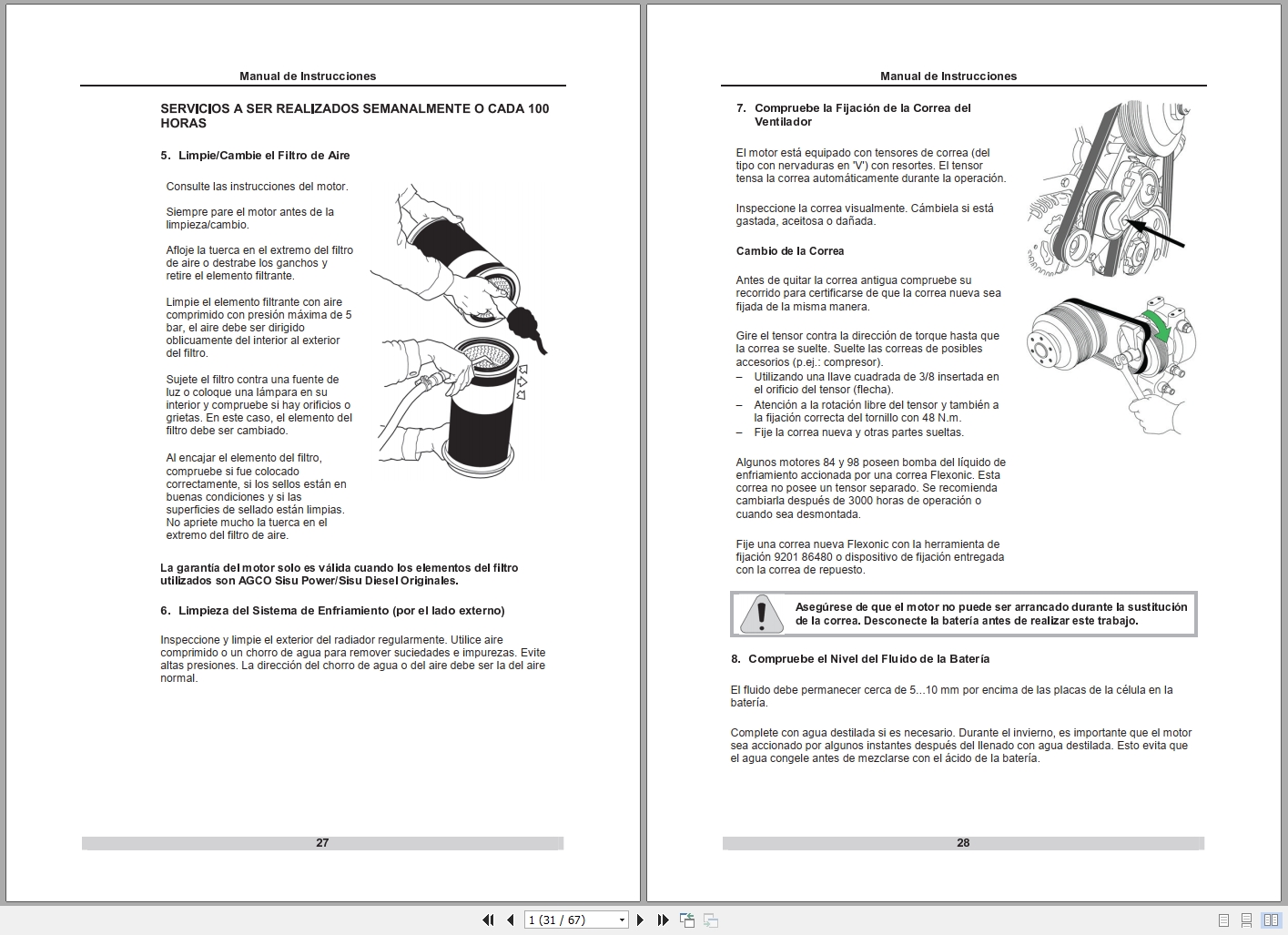 Manual de Instrucciones

SERVICIOS A SER REALIZADOS SEMANALMENTE O CADA 100 HORAS

5. Limpie/Cambie el Filtro de Aire

Consulte las instrucciones del motor.

Siempre pare el motor antes de la limpieza/cambio.

Afloje la tuerca en el extremo del filtro de aire o destrabe los ganchos y retire el elemento filtrante.

Limpie el elemento filtrante con aire comprimido con presión máxima de 5 bar, el aire debe ser dirigido oblicuamente del interior al exterior del filtro.

Sujete el filtro contra una fuente de luz o coloque una lámpara en su interior y compruebe si hay orificios o grietas. En este caso, el elemento del filtro debe ser cambiado.

Al encajar el elemento del filtro, compruebe si fue colocado correctamente, si los sellos están en buenas condiciones y si las superficies de sellado están limpias. No apriete mucho la tuerca en el extremo del filtro de aire.

La garantía del motor solo es válida cuando los elementos del filtro utilizados son AGCO Sisu Power/Sisu Diesel Originales.

6. Limpieza del Sistema de Enfriamiento (por el lado externo)

Inspeccione y limpie el exterior del radiador regularmente. Utilice aire comprimido o un chorro de agua para remover suciedades e impurezas. Evite altas presiones. La dirección del chorro de agua o del aire debe ser la del aire normal.

27

Manual de Instrucciones

7. Compruebe la Fijación de la Correa del Ventilador

El motor está equipado con tensores de correa (del tipo con nervaduras en 'V') con resortes. El tensor tensa la correa automáticamente durante la operación.

Inspeccione la correa visualmente. Cámbiela si está gastada, aceitosa o dañada.

Cambio de la Correa

Antes de quitar la correa antigua compruebe su recorrido para certificarse de que la correa nueva sea fijada de la misma manera.

Gire el tensor contra la dirección de torque hasta que la correa se suelte. Suelte las correas de posibles accesorios (p.ej.: compresor).
– Utilizando una llave cuadrada de 3/8 insertada en el orificio del tensor (flecha).
– Atención a la rotación libre del tensor y también a la fijación correcta del tornillo con 48 N.m.
– Fije la correa nueva y otras partes sueltas.

Algunos motores 84 y 98 poseen bomba del líquido de enfriamiento accionada por una correa Flexonic. Esta correa no posee un tensor separado. Se recomienda cambiarla después de 3000 horas de operación o cuando sea desmontada.

Fije una correa nueva Flexonic con la herramienta de fijación 9201 86480 o dispositivo de fijación entregada con la correa de repuesto.

Asegúrese de que el motor no puede ser arrancado durante la sustitución de la correa. Desconecte la batería antes de realizar este trabajo.

8. Compruebe el Nivel del Fluido de la Batería

El fluido debe permanecer cerca de 5...10 mm por encima de las placas de la célula en la batería.

Complete con agua destilada si es necesario. Durante el invierno, es importante que el motor sea accionado por algunos instantes después del llenado con agua destilada. Esto evita que el agua congele antes de mezclarse con el ácido de la batería.

28

1 (31 / 67)