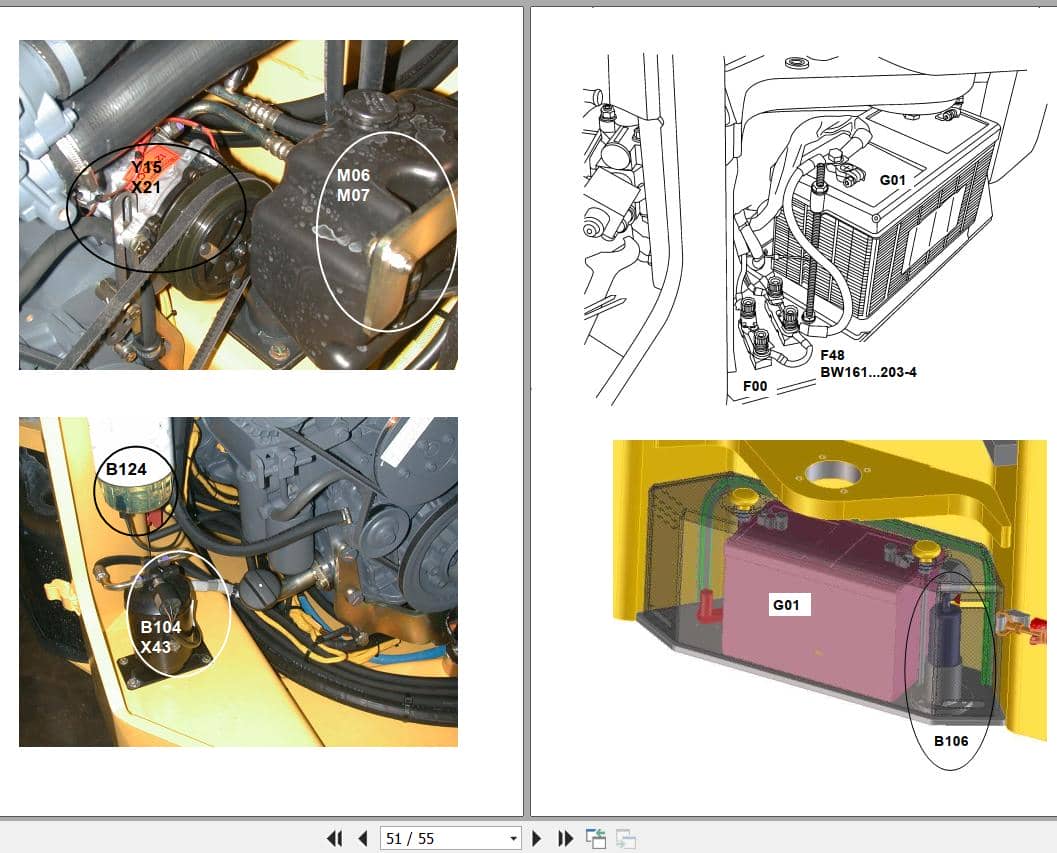 Y15
X21

M06
M07

B124

B104
X43

G01

F48
BW161...203-4

F00

G01

B106

51 / 55