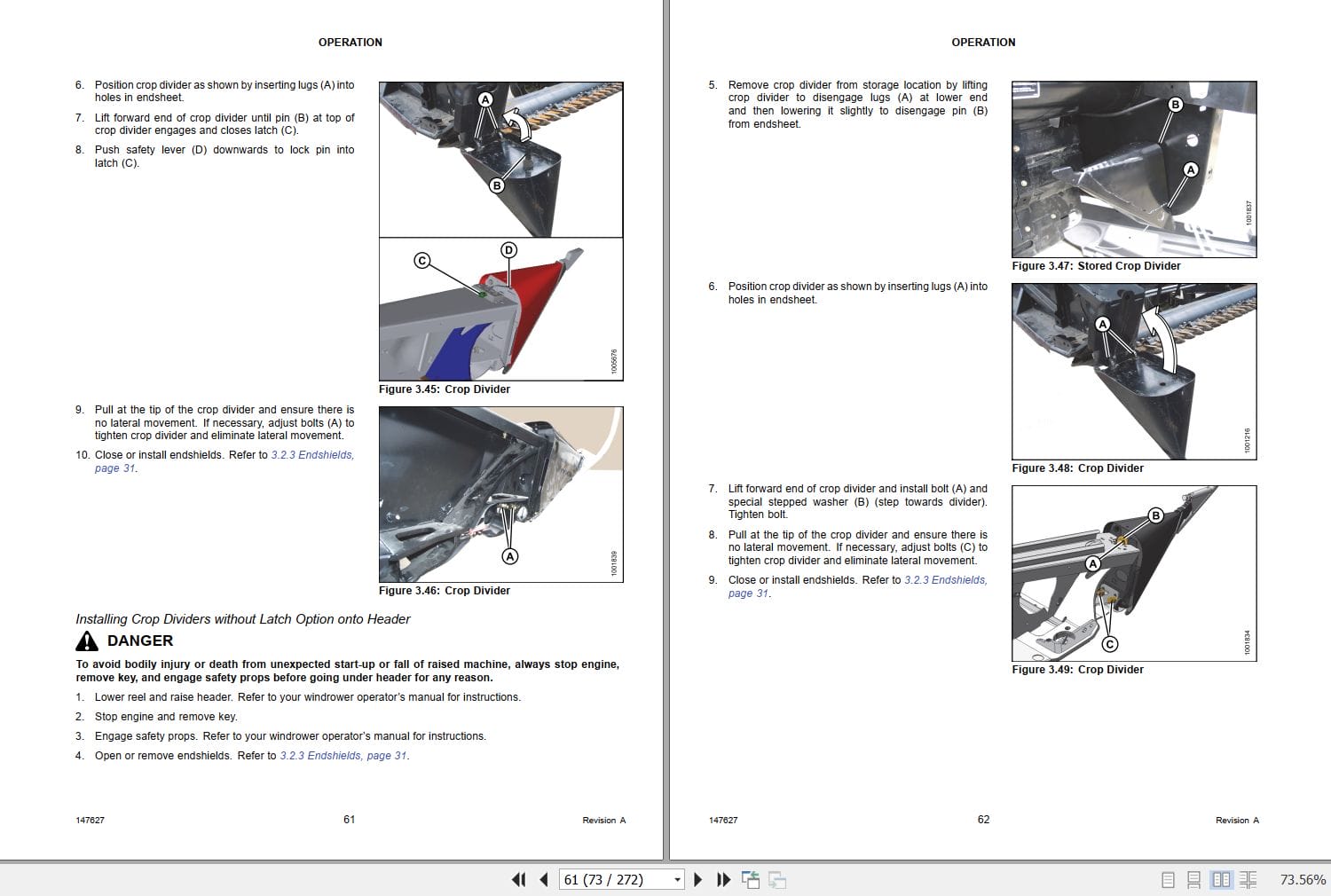 OPERATION

6. Position crop divider as shown by inserting lugs (A) into holes in endsheet.

7. Lift forward end of crop divider until pin (B) at top of crop divider engages and closes latch (C).

8. Push safety lever (D) downwards to lock pin into latch (C).

A

B

C

D

1005676

Figure 3.45: Crop Divider

9. Pull at the tip of the crop divider and ensure there is no lateral movement. If necessary, adjust bolts (A) to tighten crop divider and eliminate lateral movement.

10. Close or install endshields. Refer to 3.2.3 Endshields, page 31.

A

1001839

Figure 3.46: Crop Divider

Installing Crop Dividers without Latch Option onto Header

DANGER

To avoid bodily injury or death from unexpected start-up or fall of raised machine, always stop engine, remove key, and engage safety props before going under header for any reason.

1. Lower reel and raise header. Refer to your windrower operator's manual for instructions.

2. Stop engine and remove key.

3. Engage safety props. Refer to your windrower operator's manual for instructions.

4. Open or remove endshields. Refer to 3.2.3 Endshields, page 31.

147627 61 Revision A

OPERATION

5. Remove crop divider from storage location by lifting crop divider to disengage lugs (A) at lower end and then lowering it slightly to disengage pin (B) from endsheet.

B

A

1001837

Figure 3.47: Stored Crop Divider

6. Position crop divider as shown by inserting lugs (A) into holes in endsheet.

A

1001216

Figure 3.48: Crop Divider

7. Lift forward end of crop divider and install bolt (A) and special stepped washer (B) (step towards divider). Tighten bolt.

8. Pull at the tip of the crop divider and ensure there is no lateral movement. If necessary, adjust bolts (C) to tighten crop divider and eliminate lateral movement.

9. Close or install endshields. Refer to 3.2.3 Endshields, page 31.

B

A

C

1001834

Figure 3.49: Crop Divider

147627 62 Revision A

61 (73 / 272)

73.56%