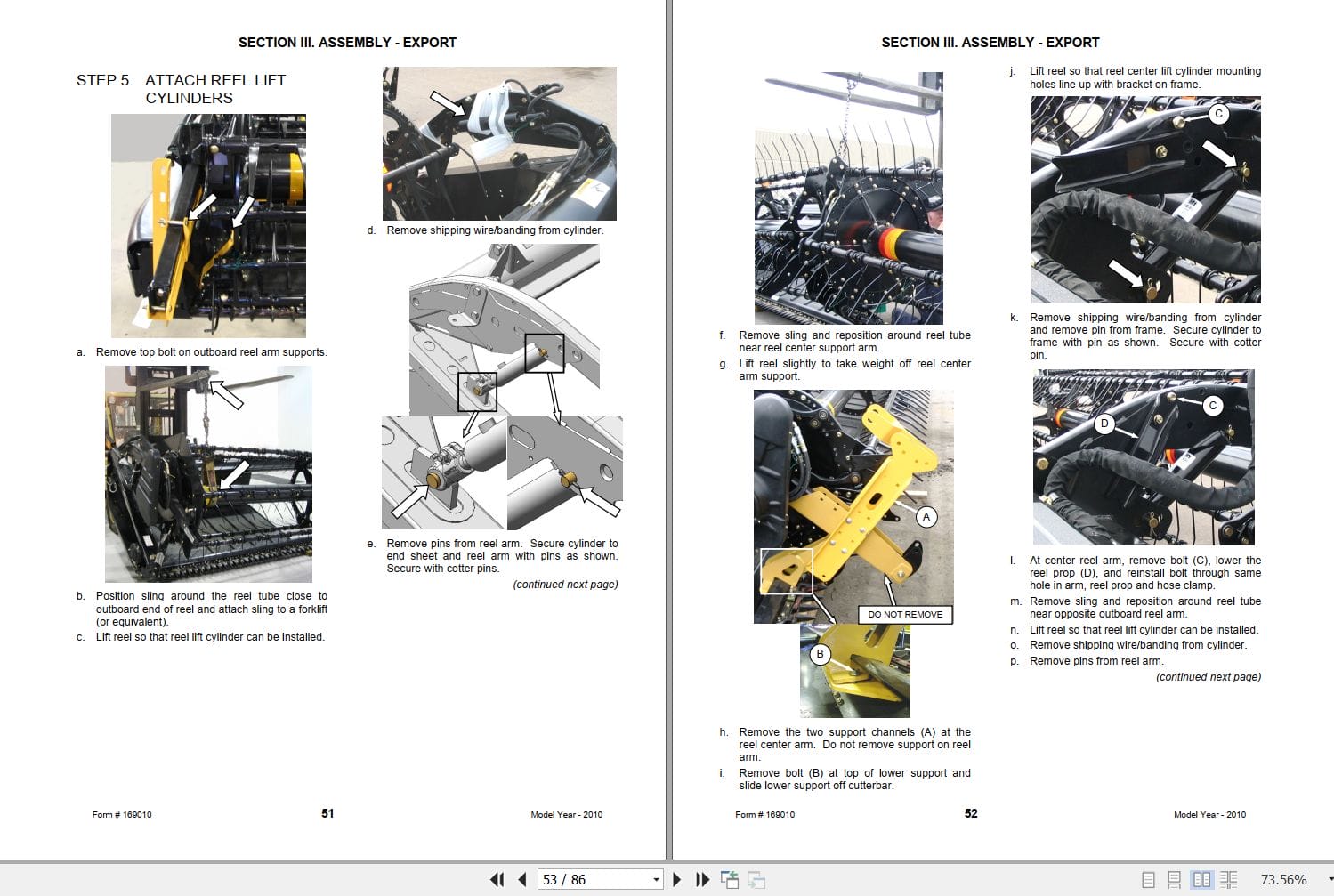 SECTION III. ASSEMBLY - EXPORT

STEP 5. ATTACH REEL LIFT CYLINDERS

a. Remove top bolt on outboard reel arm supports.

b. Position sling around the reel tube close to outboard end of reel and attach sling to a forklift (or equivalent).

c. Lift reel so that reel lift cylinder can be installed.

d. Remove shipping wire/banding from cylinder.

e. Remove pins from reel arm. Secure cylinder to end sheet and reel arm with pins as shown. Secure with cotter pins.

(continued next page)

Form # 169010 51 Model Year - 2010

SECTION III. ASSEMBLY - EXPORT

f. Remove sling and reposition around reel tube near reel center support arm.

g. Lift reel slightly to take weight off reel center arm support.

A

DO NOT REMOVE

B

h. Remove the two support channels (A) at the reel center arm. Do not remove support on reel arm.

i. Remove bolt (B) at top of lower support and slide lower support off cutterbar.

j. Lift reel so that reel center lift cylinder mounting holes line up with bracket on frame.

C

k. Remove shipping wire/banding from cylinder and remove pin from frame. Secure cylinder to frame with pin as shown. Secure with cotter pin.

D

C

l. At center reel arm, remove bolt (C), lower the reel prop (D), and reinstall bolt through same hole in arm, reel prop and hose clamp.

m. Remove sling and reposition around reel tube near opposite outboard reel arm.

n. Lift reel so that reel lift cylinder can be installed.

o. Remove shipping wire/banding from cylinder.

p. Remove pins from reel arm.

(continued next page)

Form # 169010 52 Model Year - 2010

53 / 86

73.56%