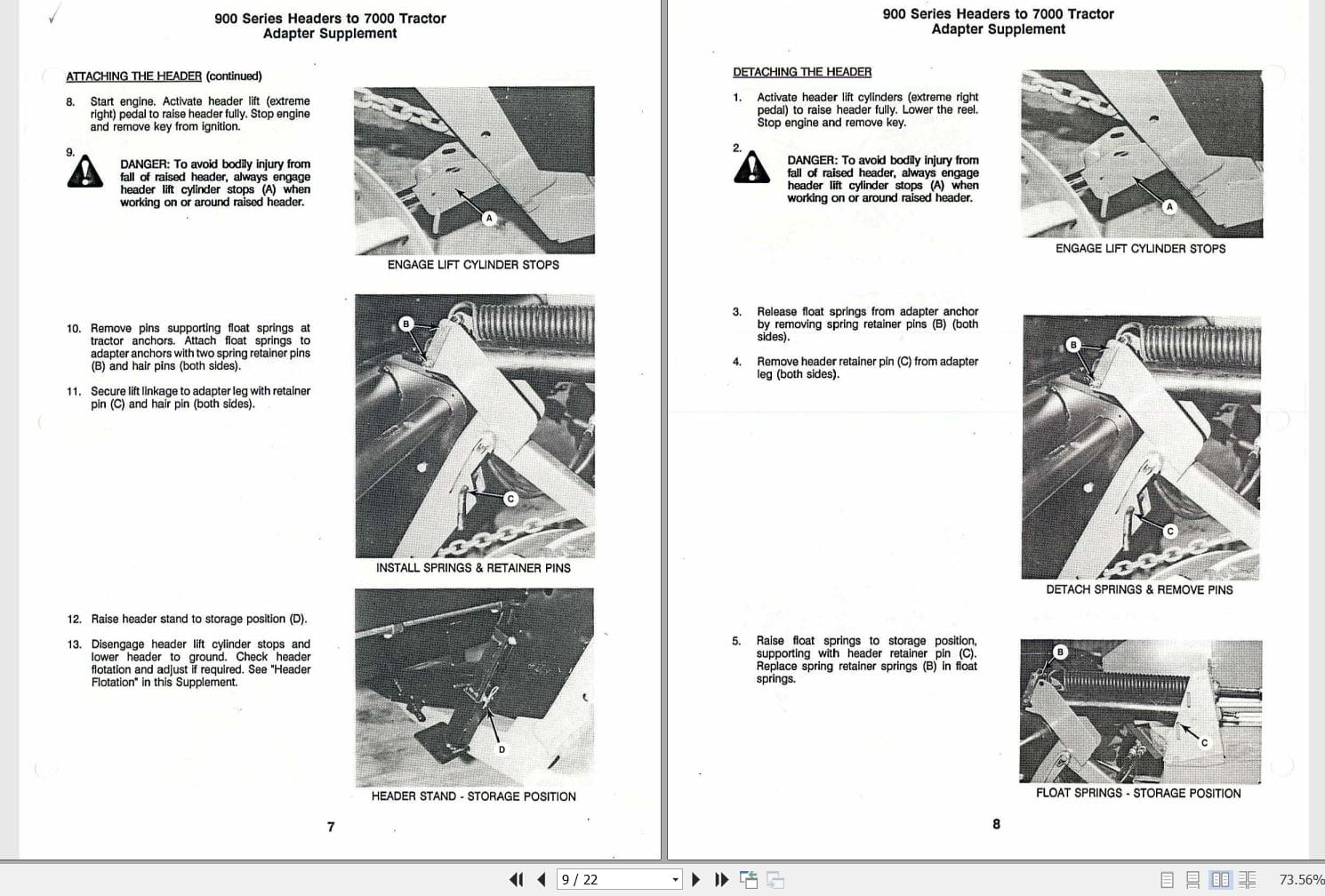 900 Series Headers to 7000 Tractor
Adapter Supplement

ATTACHING THE HEADER (continued)

8. Start engine. Activate header lift (extreme right) pedal to raise header fully. Stop engine and remove key from ignition.

9. DANGER: To avoid bodily injury from fall of raised header, always engage header lift cylinder stops (A) when working on or around raised header.

A

ENGAGE LIFT CYLINDER STOPS

10. Remove pins supporting float springs at tractor anchors. Attach float springs to adapter anchors with two spring retainer pins (B) and hair pins (both sides).

11. Secure lift linkage to adapter leg with retainer pin (C) and hair pin (both sides).

B

C

INSTALL SPRINGS & RETAINER PINS

12. Raise header stand to storage position (D).

13. Disengage header lift cylinder stops and lower header to ground. Check header flotation and adjust if required. See "Header Flotation" in this Supplement.

D

HEADER STAND - STORAGE POSITION

7

900 Series Headers to 7000 Tractor
Adapter Supplement

DETACHING THE HEADER

1. Activate header lift cylinders (extreme right pedal) to raise header fully. Lower the reel. Stop engine and remove key.

2. DANGER: To avoid bodily injury from fall of raised header, always engage header lift cylinder stops (A) when working on or around raised header.

A

ENGAGE LIFT CYLINDER STOPS

3. Release float springs from adapter anchor by removing spring retainer pins (B) (both sides).

4. Remove header retainer pin (C) from adapter leg (both sides).

B

C

DETACH SPRINGS & REMOVE PINS

5. Raise float springs to storage position, supporting with header retainer pin (C). Replace spring retainer springs (B) in float springs.

B

C

FLOAT SPRINGS - STORAGE POSITION

8

9 / 22

73.56%