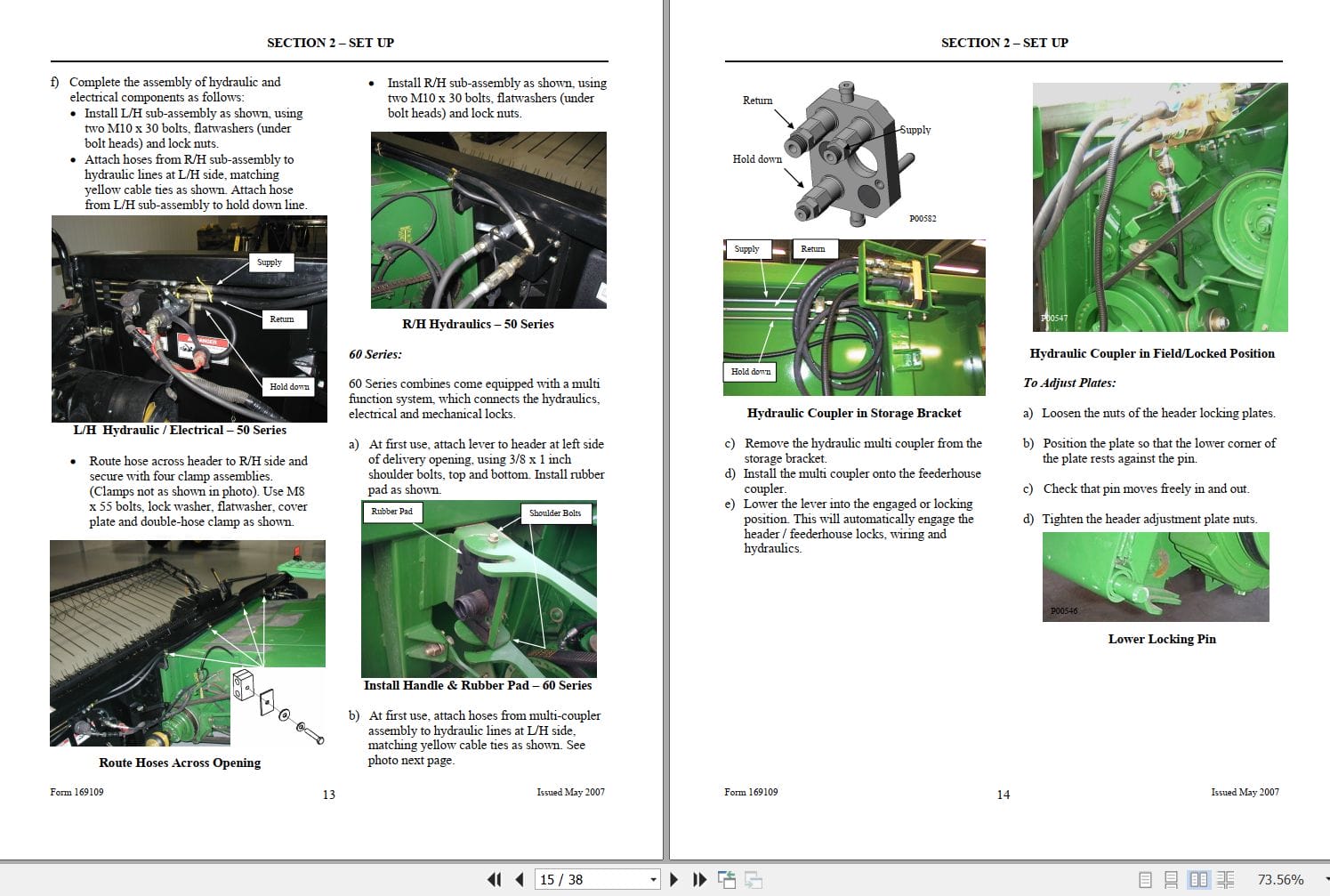 SECTION 2 – SET UP

f) Complete the assembly of hydraulic and electrical components as follows:
• Install L/H sub-assembly as shown, using two M10 x 30 bolts, flatwashers (under bolt heads) and lock nuts.
• Attach hoses from R/H sub-assembly to hydraulic lines at L/H side, matching yellow cable ties as shown. Attach hose from L/H sub-assembly to hold down line.

Supply
Return
Hold down

L/H Hydraulic / Electrical – 50 Series

• Route hose across header to R/H side and secure with four clamp assemblies. (Clamps not as shown in photo). Use M8 x 55 bolts, lock washer, flatwasher, cover plate and double-hose clamp as shown.

Route Hoses Across Opening

• Install R/H sub-assembly as shown, using two M10 x 30 bolts, flatwashers (under bolt heads) and lock nuts.

R/H Hydraulics – 50 Series

60 Series:

60 Series combines come equipped with a multi function system, which connects the hydraulics, electrical and mechanical locks.

a) At first use, attach lever to header at left side of delivery opening, using 3/8 x 1 inch shoulder bolts, top and bottom. Install rubber pad as shown.

Rubber Pad
Shoulder Bolts

Install Handle & Rubber Pad – 60 Series

b) At first use, attach hoses from multi-coupler assembly to hydraulic lines at L/H side, matching yellow cable ties as shown. See photo next page.

Form 169109 13 Issued May 2007

SECTION 2 – SET UP

Return
Supply
Hold down
P00582

Supply
Return
Hold down

Hydraulic Coupler in Storage Bracket

c) Remove the hydraulic multi coupler from the storage bracket.
d) Install the multi coupler onto the feederhouse coupler.
e) Lower the lever into the engaged or locking position. This will automatically engage the header / feederhouse locks, wiring and hydraulics.

P00547

Hydraulic Coupler in Field/Locked Position

To Adjust Plates:

a) Loosen the nuts of the header locking plates.

b) Position the plate so that the lower corner of the plate rests against the pin.

c) Check that pin moves freely in and out.

d) Tighten the header adjustment plate nuts.

P00546

Lower Locking Pin

Form 169109 14 Issued May 2007

15 / 38
73.56%