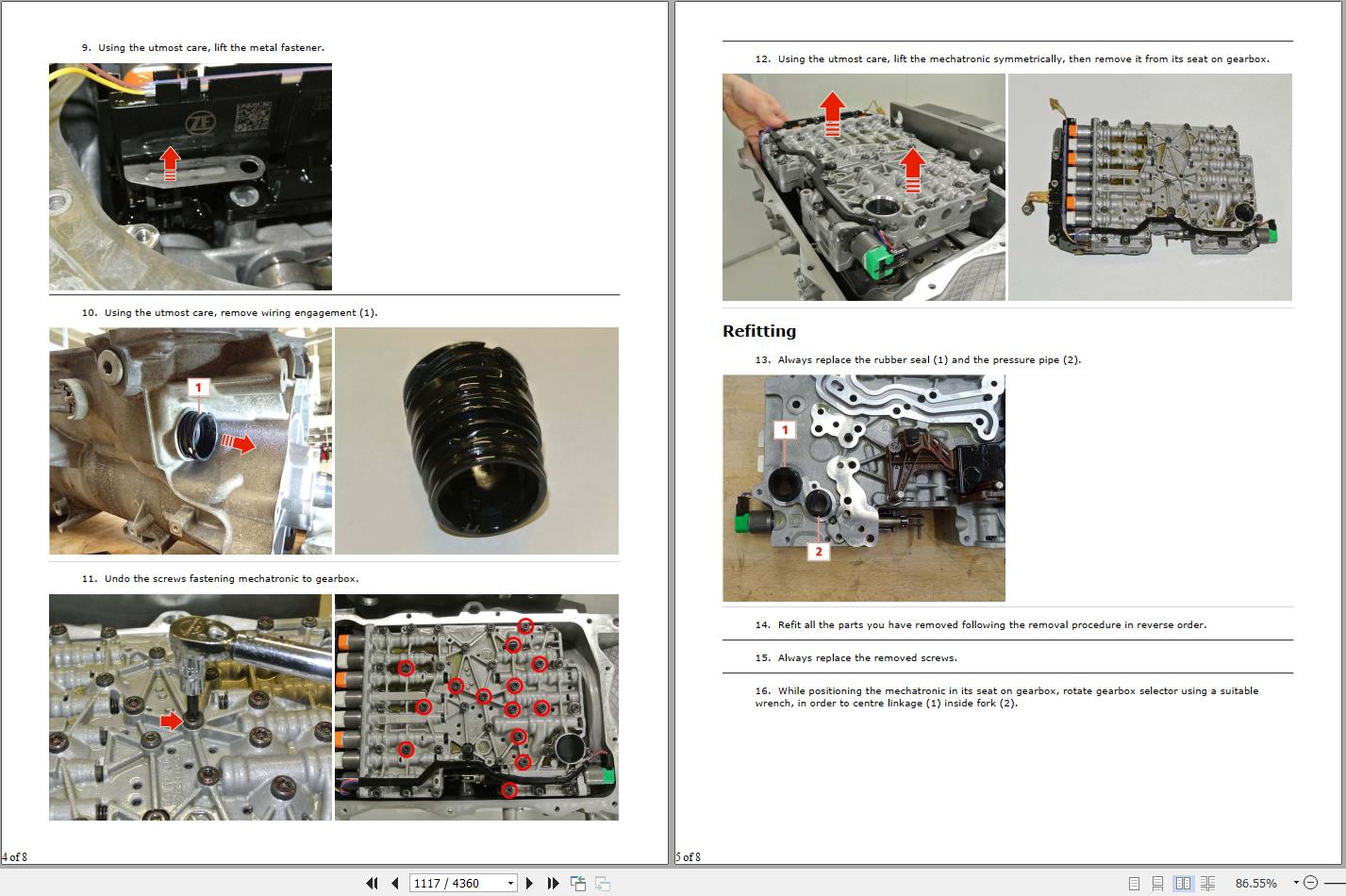 9. Using the utmost care, lift the metal fastener.

ZF

10. Using the utmost care, remove wiring engagement (1).

1

11. Undo the screws fastening mechatronic to gearbox.

4 of 8

12. Using the utmost care, lift the mechatronic symmetrically, then remove it from its seat on gearbox.

Refitting

13. Always replace the rubber seal (1) and the pressure pipe (2).

1

2

14. Refit all the parts you have removed following the removal procedure in reverse order.

15. Always replace the removed screws.

16. While positioning the mechatronic in its seat on gearbox, rotate gearbox selector using a suitable wrench, in order to centre linkage (1) inside fork (2).

5 of 8

1117 / 4360

86.55%