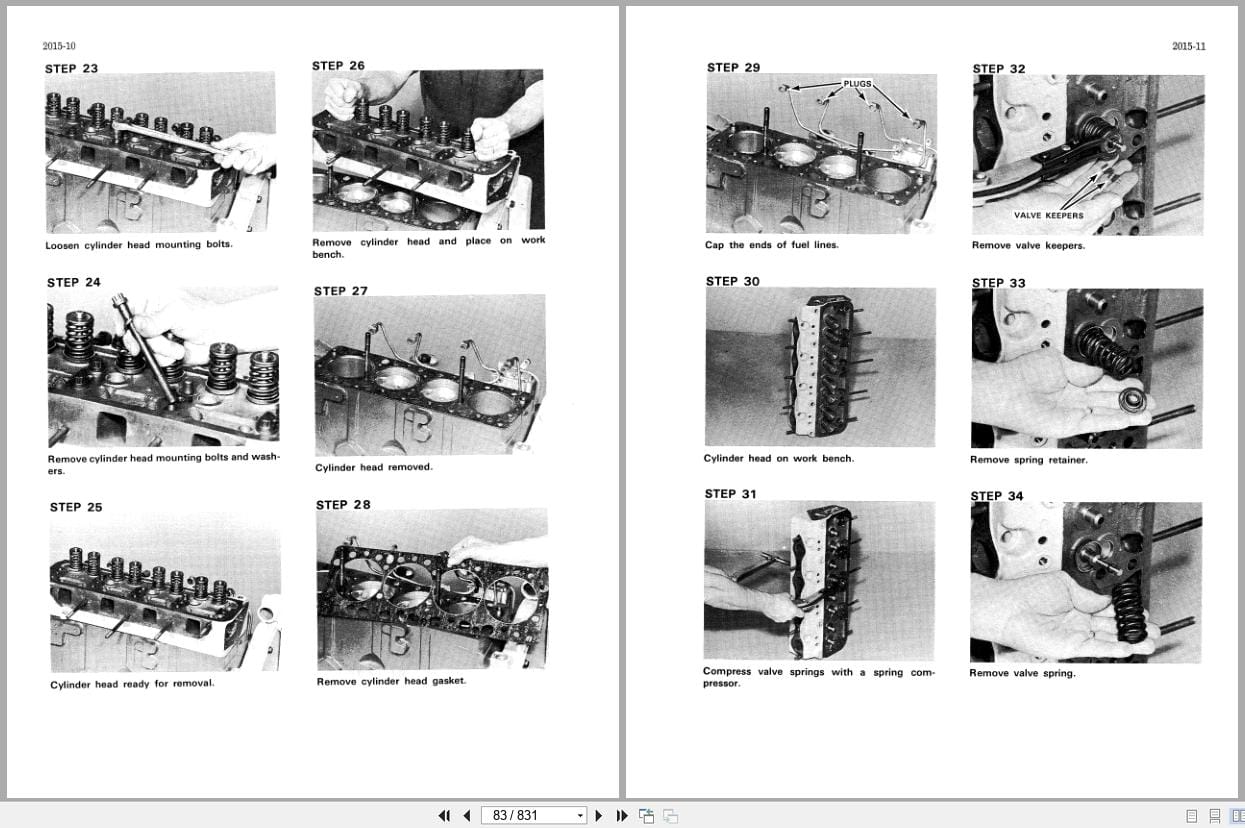 2015-10

STEP 23

Loosen cylinder head mounting bolts.

STEP 24

Remove cylinder head mounting bolts and washers.

STEP 25

Cylinder head ready for removal.

STEP 26

Remove cylinder head and place on work bench.

STEP 27

Cylinder head removed.

STEP 28

Remove cylinder head gasket.

2015-11

STEP 29

PLUGS

Cap the ends of fuel lines.

STEP 30

Cylinder head on work bench.

STEP 31

Compress valve springs with a spring compressor.

STEP 32

VALVE KEEPERS

Remove valve keepers.

STEP 33

Remove spring retainer.

STEP 34

Remove valve spring.

83 / 831