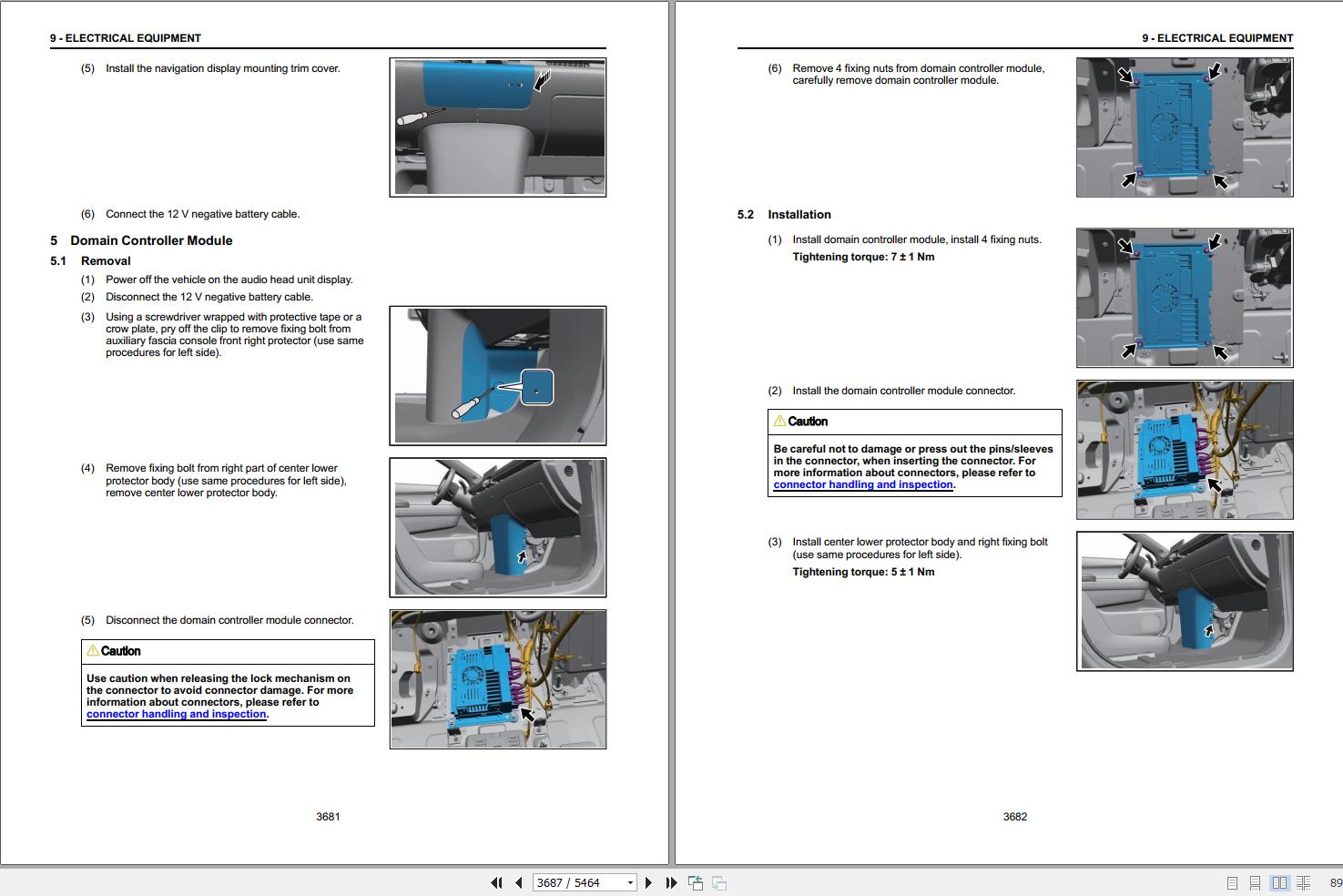 9 - ELECTRICAL EQUIPMENT

(5) Install the navigation display mounting trim cover.

(6) Connect the 12 V negative battery cable.

5 Domain Controller Module

5.1 Removal

(1) Power off the vehicle on the audio head unit display.

(2) Disconnect the 12 V negative battery cable.

(3) Using a screwdriver wrapped with protective tape or a crow plate, pry off the clip to remove fixing bolt from auxiliary fascia console front right protector (use same procedures for left side).

(4) Remove fixing bolt from right part of center lower protector body (use same procedures for left side), remove center lower protector body.

(5) Disconnect the domain controller module connector.

Caution

Use caution when releasing the lock mechanism on the connector to avoid connector damage. For more information about connectors, please refer to connector handling and inspection.

3681

9 - ELECTRICAL EQUIPMENT

(6) Remove 4 fixing nuts from domain controller module, carefully remove domain controller module.

5.2 Installation

(1) Install domain controller module, install 4 fixing nuts.
Tightening torque: 7 ± 1 Nm

(2) Install the domain controller module connector.

Caution

Be careful not to damage or press out the pins/sleeves in the connector, when inserting the connector. For more information about connectors, please refer to connector handling and inspection.

(3) Install center lower protector body and right fixing bolt (use same procedures for left side).
Tightening torque: 5 ± 1 Nm

3682

3687 / 5464

89