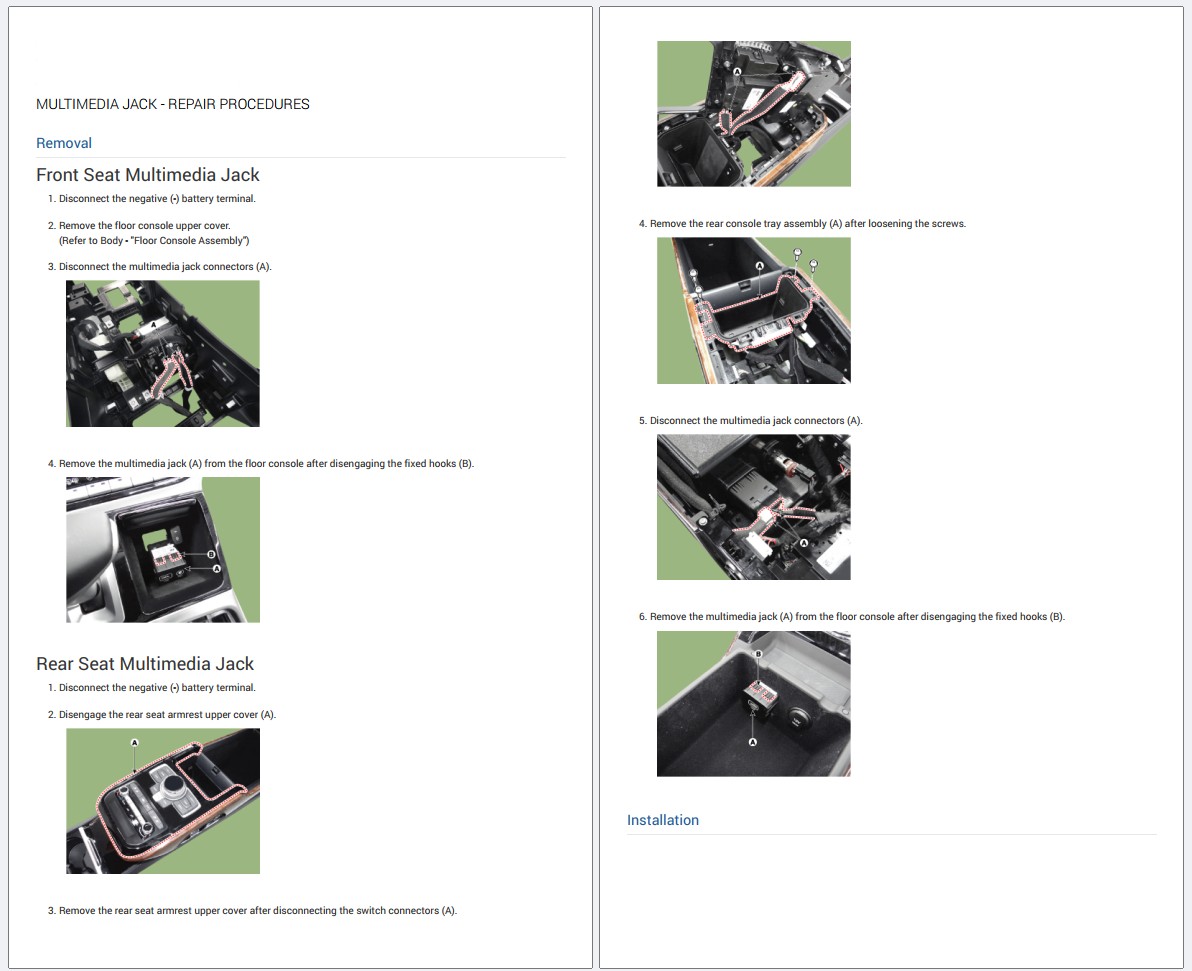 MULTIMEDIA JACK - REPAIR PROCEDURES

Removal

Front Seat Multimedia Jack

1. Disconnect the negative (-) battery terminal.

2. Remove the floor console upper cover.
(Refer to Body - "Floor Console Assembly")

3. Disconnect the multimedia jack connectors (A).

A

4. Remove the multimedia jack (A) from the floor console after disengaging the fixed hooks (B).

B
A

Rear Seat Multimedia Jack

1. Disconnect the negative (-) battery terminal.

2. Disengage the rear seat armrest upper cover (A).

A

3. Remove the rear seat armrest upper cover after disconnecting the switch connectors (A).

A

4. Remove the rear console tray assembly (A) after loosening the screws.

A

5. Disconnect the multimedia jack connectors (A).

A

6. Remove the multimedia jack (A) from the floor console after disengaging the fixed hooks (B).

B
A

Installation