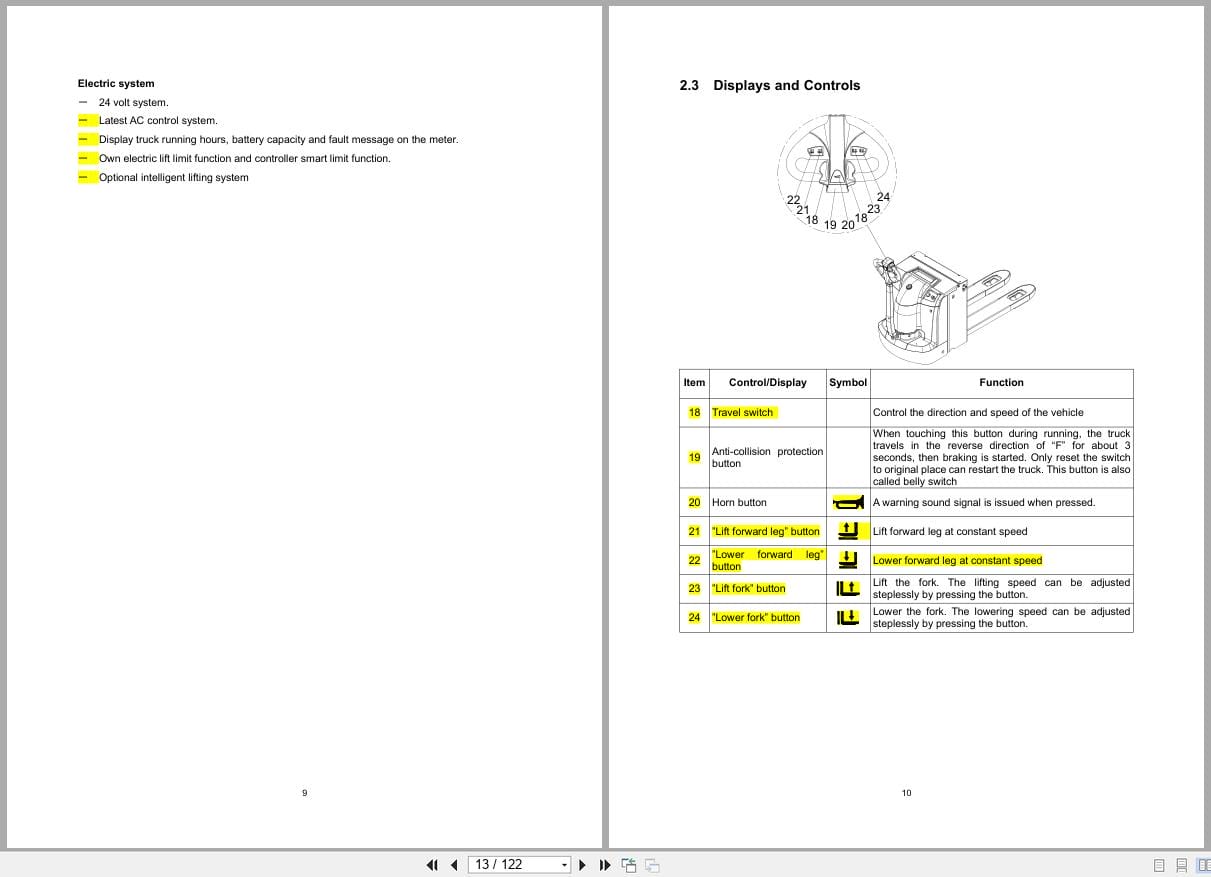 Electric system

— 24 volt system.

— Latest AC control system.

— Display truck running hours, battery capacity and fault message on the meter.

— Own electric lift limit function and controller smart limit function.

— Optional intelligent lifting system

9

2.3 Displays and Controls

22 21 18 19 20 18 23 24

| Item | Control/Display | Symbol | Function |
|---|---|---|---|
| 18 | Travel switch | | Control the direction and speed of the vehicle |
| 19 | Anti-collision protection button | | When touching this button during running, the truck travels in the reverse direction of "F" for about 3 seconds, then braking is started. Only reset the switch to original place can restart the truck. This button is also called belly switch |
| 20 | Horn button | | A warning sound signal is issued when pressed. |
| 21 | "Lift forward leg" button | | Lift forward leg at constant speed |
| 22 | "Lower forward leg" button | | Lower forward leg at constant speed |
| 23 | "Lift fork" button | | Lift the fork. The lifting speed can be adjusted steplessly by pressing the button. |
| 24 | "Lower fork" button | | Lower the fork. The lowering speed can be adjusted steplessly by pressing the button. |

10

13 / 122