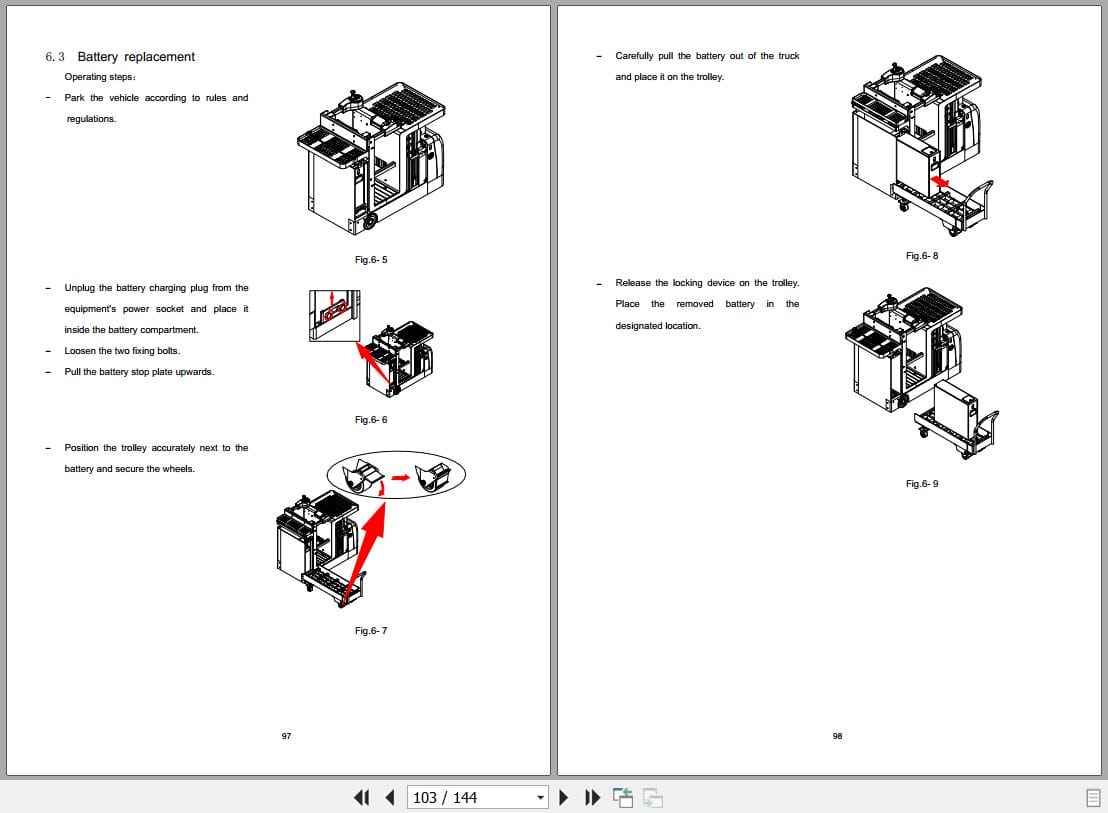 6.3 Battery replacement

Operating steps:

- Park the vehicle according to rules and regulations.

Fig.6- 5

- Unplug the battery charging plug from the equipment's power socket and place it inside the battery compartment.

- Loosen the two fixing bolts.

- Pull the battery stop plate upwards.

Fig.6- 6

- Position the trolley accurately next to the battery and secure the wheels.

Fig.6- 7

97

- Carefully pull the battery out of the truck and place it on the trolley.

Fig.6- 8

- Release the locking device on the trolley. Place the removed battery in the designated location.

Fig.6- 9

98

103 / 144