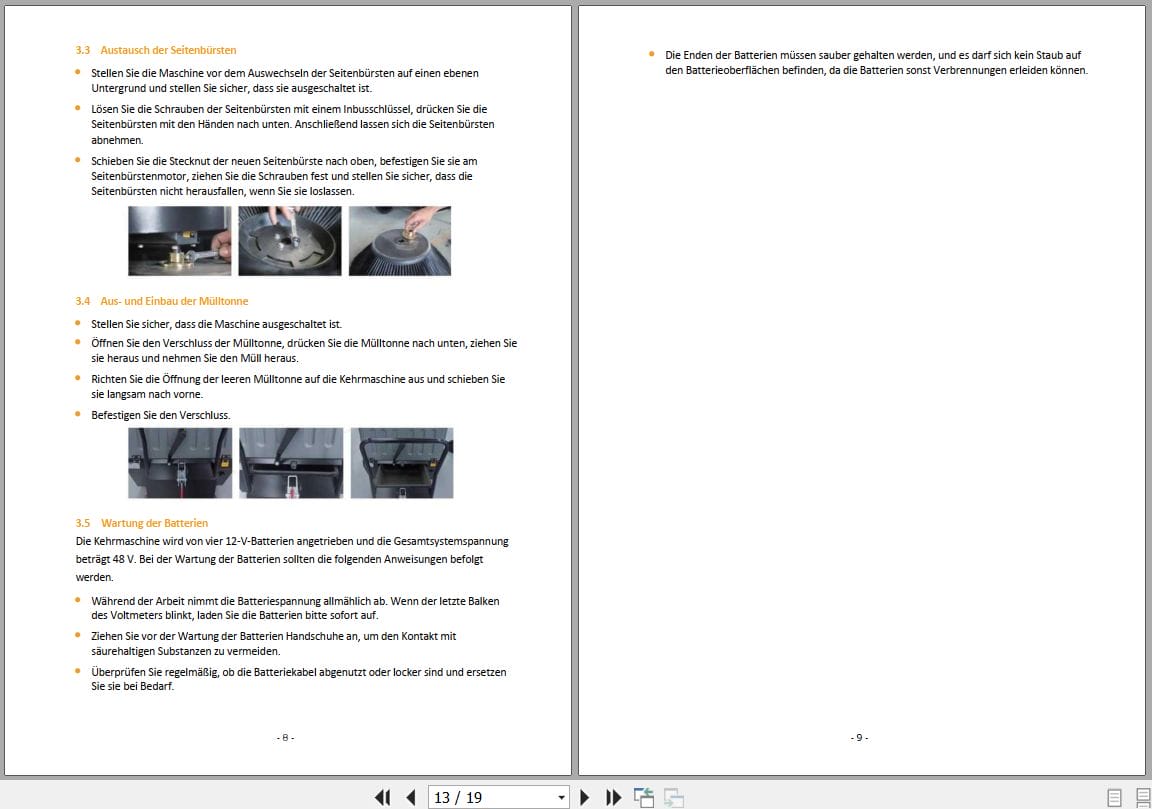 3.3 Austausch der Seitenbürsten

• Stellen Sie die Maschine vor dem Auswechseln der Seitenbürsten auf einen ebenen Untergrund und stellen Sie sicher, dass sie ausgeschaltet ist.
• Lösen Sie die Schrauben der Seitenbürsten mit einem Inbusschlüssel, drücken Sie die Seitenbürsten mit den Händen nach unten. Anschließend lassen sich die Seitenbürsten abnehmen.
• Schieben Sie die Stecknut der neuen Seitenbürste nach oben, befestigen Sie sie am Seitenbürstenmotor, ziehen Sie die Schrauben fest und stellen Sie sicher, dass die Seitenbürsten nicht herausfallen, wenn Sie sie loslassen.

3.4 Aus- und Einbau der Mülltonne

• Stellen Sie sicher, dass die Maschine ausgeschaltet ist.
• Öffnen Sie den Verschluss der Mülltonne, drücken Sie die Mülltonne nach unten, ziehen Sie sie heraus und nehmen Sie den Müll heraus.
• Richten Sie die Öffnung der leeren Mülltonne auf die Kehrmaschine aus und schieben Sie sie langsam nach vorne.
• Befestigen Sie den Verschluss.

3.5 Wartung der Batterien

Die Kehrmaschine wird von vier 12-V-Batterien angetrieben und die Gesamtsystemspannung beträgt 48 V. Bei der Wartung der Batterien sollten die folgenden Anweisungen befolgt werden.

• Während der Arbeit nimmt die Batteriespannung allmählich ab. Wenn der letzte Balken des Voltmeters blinkt, laden Sie die Batterien bitte sofort auf.
• Ziehen Sie vor der Wartung der Batterien Handschuhe an, um den Kontakt mit säurehaltigen Substanzen zu vermeiden.
• Überprüfen Sie regelmäßig, ob die Batteriekabel abgenutzt oder locker sind und ersetzen Sie sie bei Bedarf.

- 8 -

• Die Enden der Batterien müssen sauber gehalten werden, und es darf sich kein Staub auf den Batterieoberflächen befinden, da die Batterien sonst Verbrennungen erleiden können.

- 9 -

13 / 19