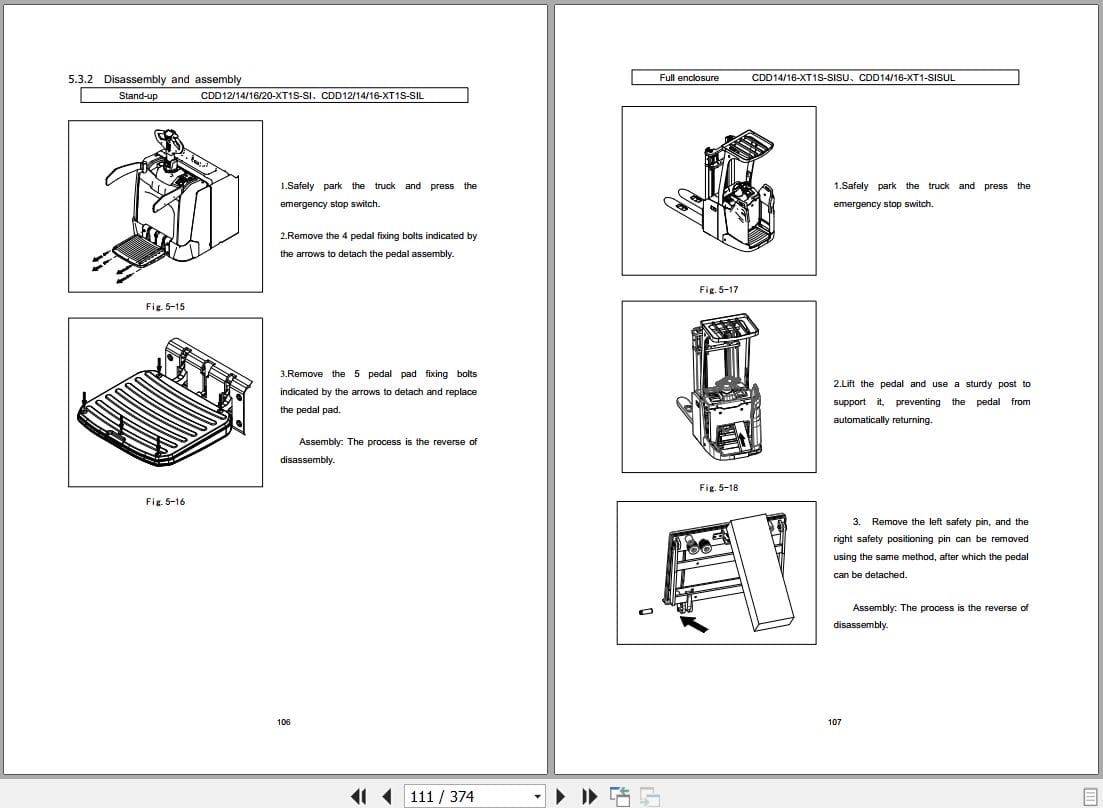 5.3.2 Disassembly and assembly

| Stand-up | CDD12/14/16/20-XT1S-SI、CDD12/14/16-XT1S-SIL |
|---|---|

1.Safely park the truck and press the emergency stop switch.

2.Remove the 4 pedal fixing bolts indicated by the arrows to detach the pedal assembly.

Fig. 5-15

3.Remove the 5 pedal pad fixing bolts indicated by the arrows to detach and replace the pedal pad.

Assembly: The process is the reverse of disassembly.

Fig. 5-16

106

| Full enclosure | CDD14/16-XT1S-SISU、CDD14/16-XT1-SISUL |
|---|---|

1.Safely park the truck and press the emergency stop switch.

Fig. 5-17

2.Lift the pedal and use a sturdy post to support it, preventing the pedal from automatically returning.

Fig. 5-18

3. Remove the left safety pin, and the right safety positioning pin can be removed using the same method, after which the pedal can be detached.

Assembly: The process is the reverse of disassembly.

107

111 / 374