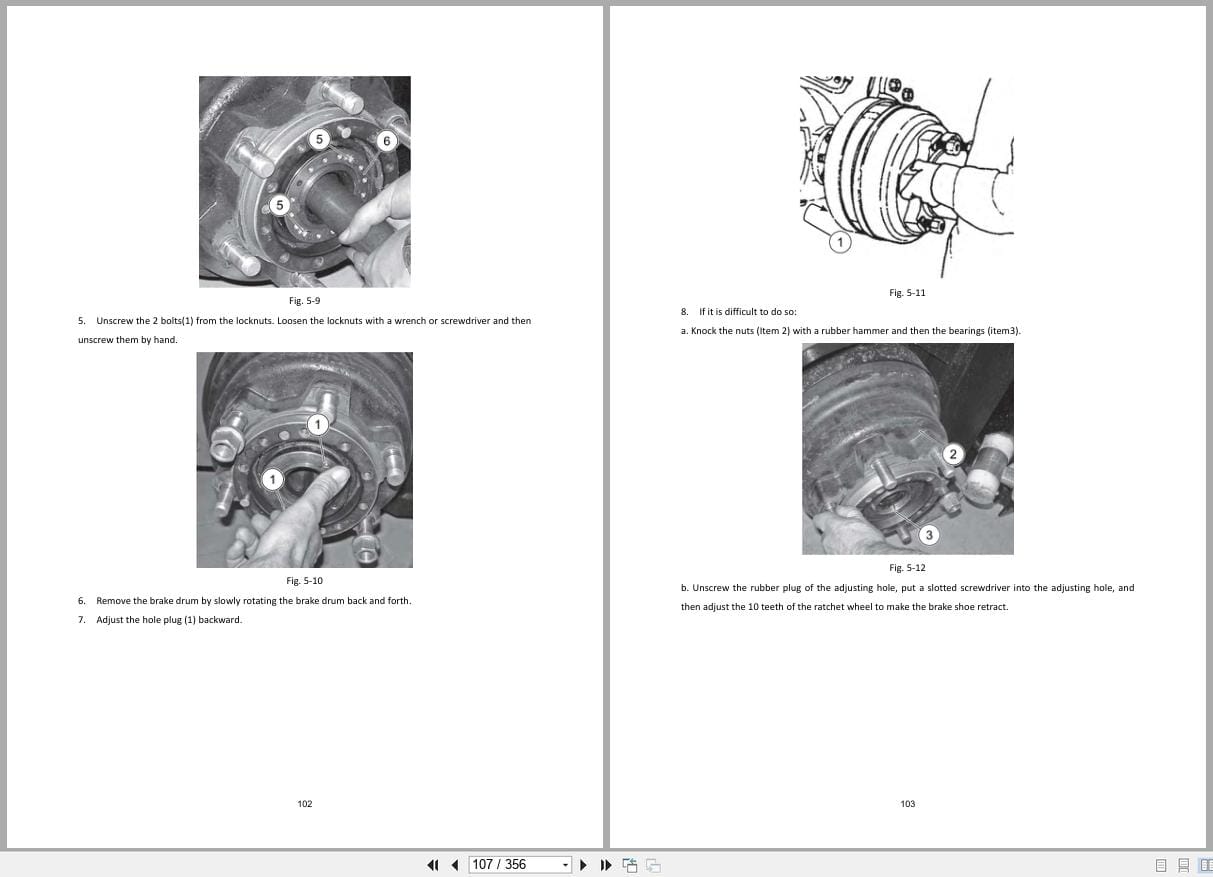 5

6

5

Fig. 5-9

5. Unscrew the 2 bolts(1) from the locknuts. Loosen the locknuts with a wrench or screwdriver and then unscrew them by hand.

1

1

Fig. 5-10

6. Remove the brake drum by slowly rotating the brake drum back and forth.

7. Adjust the hole plug (1) backward.

102

1

Fig. 5-11

8. If it is difficult to do so:

a. Knock the nuts (Item 2) with a rubber hammer and then the bearings (item3).

2

3

Fig. 5-12

b. Unscrew the rubber plug of the adjusting hole, put a slotted screwdriver into the adjusting hole, and then adjust the 10 teeth of the ratchet wheel to make the brake shoe retract.

103

107 / 356