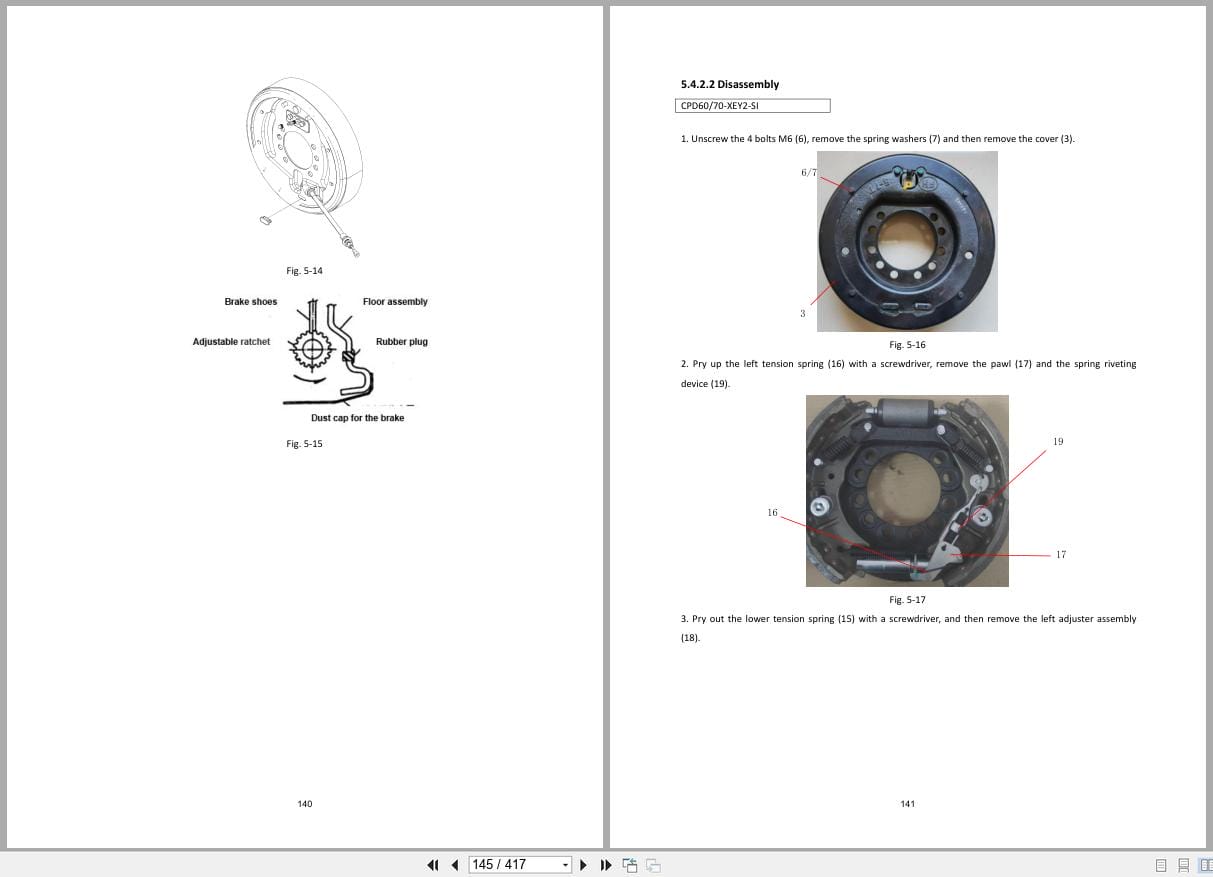 Fig. 5-14

Brake shoes

Floor assembly

Adjustable ratchet

Rubber plug

Dust cap for the brake

Fig. 5-15

140

5.4.2.2 Disassembly

CPD60/70-XEY2-SI

1. Unscrew the 4 bolts M6 (6), remove the spring washers (7) and then remove the cover (3).

6/7

3

Fig. 5-16

2. Pry up the left tension spring (16) with a screwdriver, remove the pawl (17) and the spring riveting device (19).

19

16

17

Fig. 5-17

3. Pry out the lower tension spring (15) with a screwdriver, and then remove the left adjuster assembly (18).

141

145 / 417