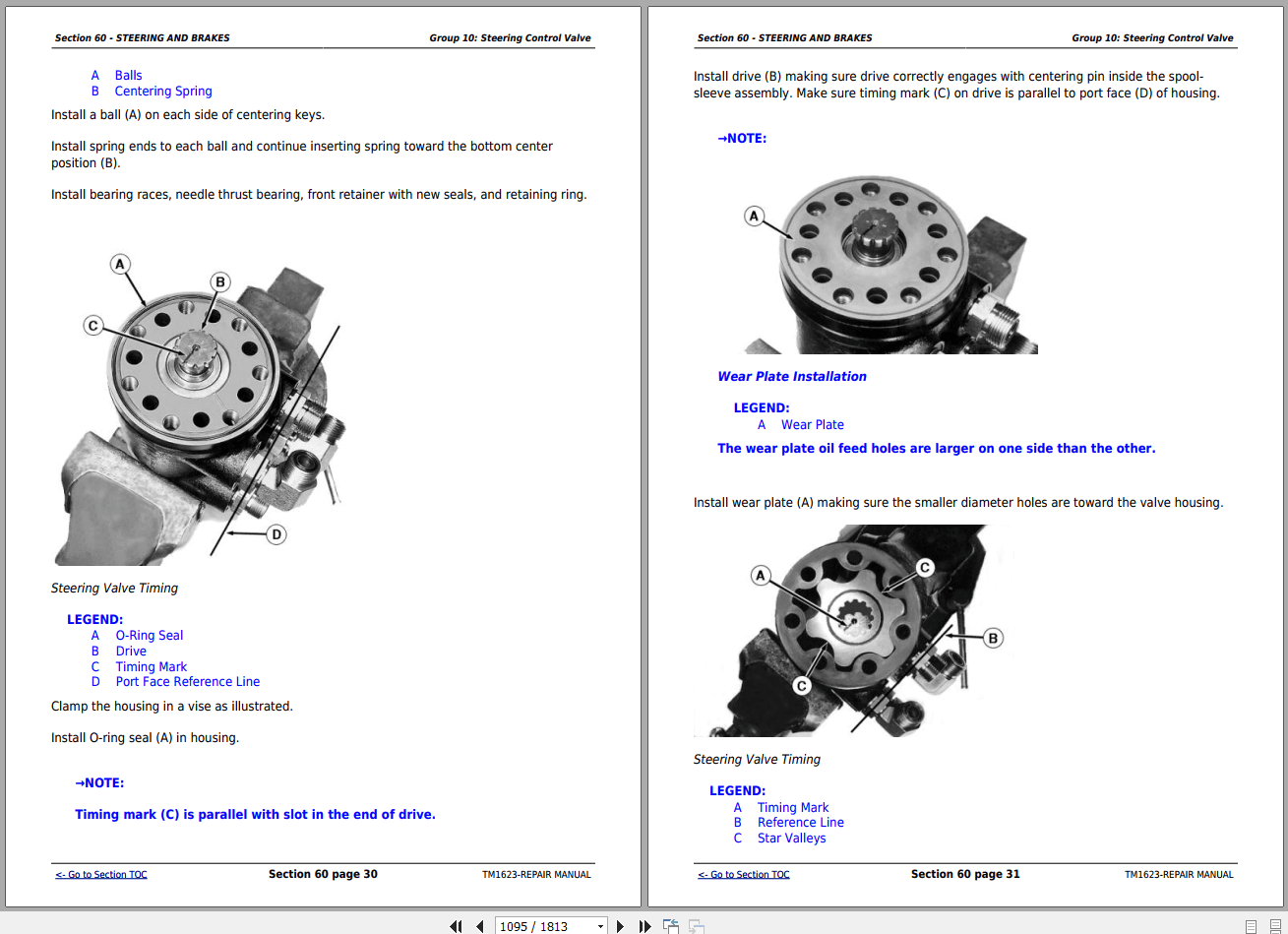 Section 60 - STEERING AND BRAKES Group 10: Steering Control Valve

A Balls
B Centering Spring

Install a ball (A) on each side of centering keys.

Install spring ends to each ball and continue inserting spring toward the bottom center position (B).

Install bearing races, needle thrust bearing, front retainer with new seals, and retaining ring.

A
B
C
D

Steering Valve Timing

LEGEND:
A O-Ring Seal
B Drive
C Timing Mark
D Port Face Reference Line

Clamp the housing in a vise as illustrated.

Install O-ring seal (A) in housing.

→NOTE:

Timing mark (C) is parallel with slot in the end of drive.

<- Go to Section TOC Section 60 page 30 TM1623-REPAIR MANUAL

Section 60 - STEERING AND BRAKES Group 10: Steering Control Valve

Install drive (B) making sure drive correctly engages with centering pin inside the spool-sleeve assembly. Make sure timing mark (C) on drive is parallel to port face (D) of housing.

→NOTE:

A

Wear Plate Installation

LEGEND:
A Wear Plate

The wear plate oil feed holes are larger on one side than the other.

Install wear plate (A) making sure the smaller diameter holes are toward the valve housing.

A
C
B
C

Steering Valve Timing

LEGEND:
A Timing Mark
B Reference Line
C Star Valleys

<- Go to Section TOC Section 60 page 31 TM1623-REPAIR MANUAL

1095 / 1813