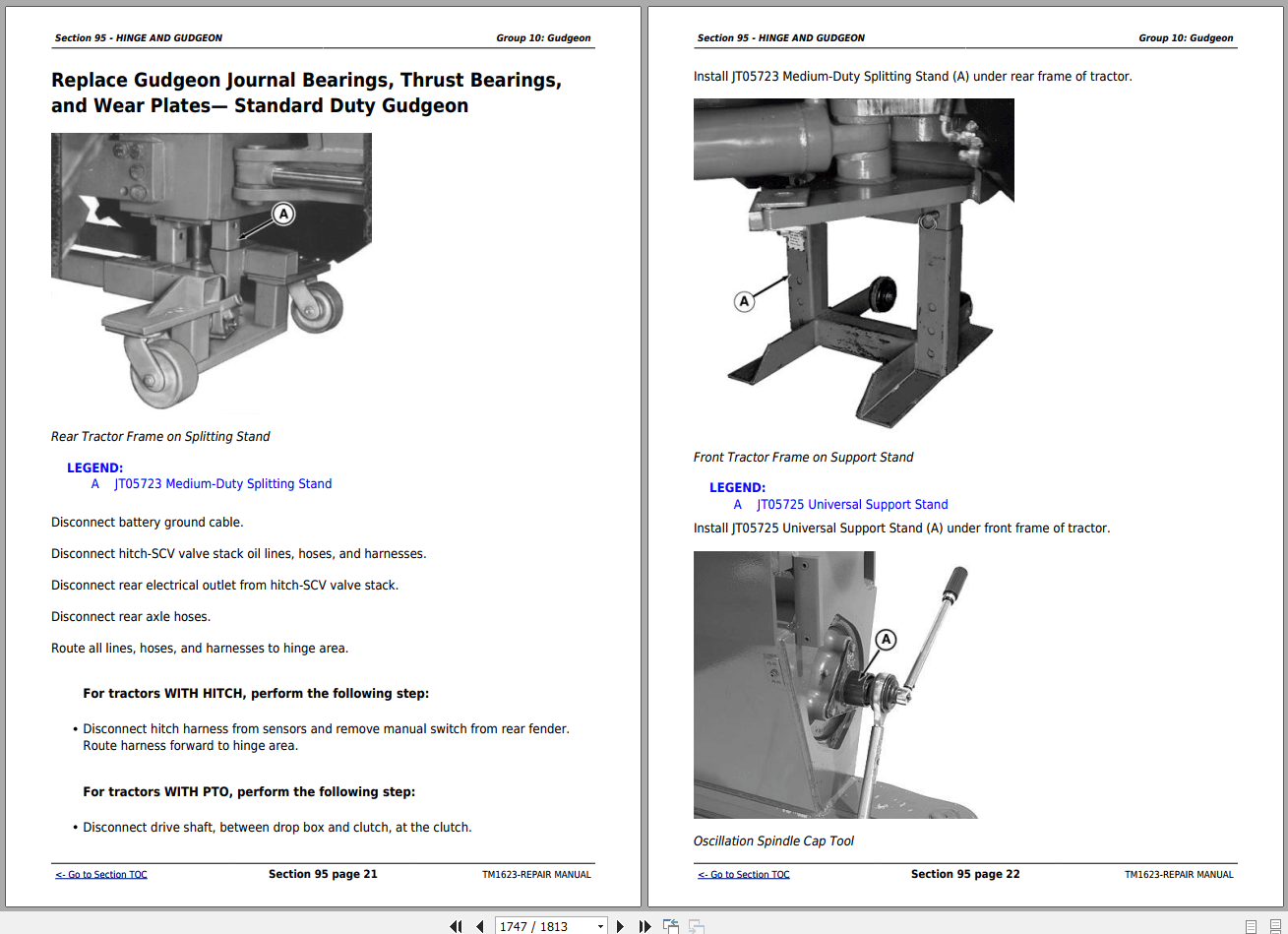 Section 95 - HINGE AND GUDGEON

Group 10: Gudgeon

Replace Gudgeon Journal Bearings, Thrust Bearings, and Wear Plates— Standard Duty Gudgeon

A

Rear Tractor Frame on Splitting Stand

LEGEND:
A JT05723 Medium-Duty Splitting Stand

Disconnect battery ground cable.

Disconnect hitch-SCV valve stack oil lines, hoses, and harnesses.

Disconnect rear electrical outlet from hitch-SCV valve stack.

Disconnect rear axle hoses.

Route all lines, hoses, and harnesses to hinge area.

For tractors WITH HITCH, perform the following step:

• Disconnect hitch harness from sensors and remove manual switch from rear fender. Route harness forward to hinge area.

For tractors WITH PTO, perform the following step:

• Disconnect drive shaft, between drop box and clutch, at the clutch.

<- Go to Section TOC

Section 95 page 21

TM1623-REPAIR MANUAL

Section 95 - HINGE AND GUDGEON

Group 10: Gudgeon

Install JT05723 Medium-Duty Splitting Stand (A) under rear frame of tractor.

A

Front Tractor Frame on Support Stand

LEGEND:
A JT05725 Universal Support Stand

Install JT05725 Universal Support Stand (A) under front frame of tractor.

A

Oscillation Spindle Cap Tool

<- Go to Section TOC

Section 95 page 22

TM1623-REPAIR MANUAL

1747 / 1813