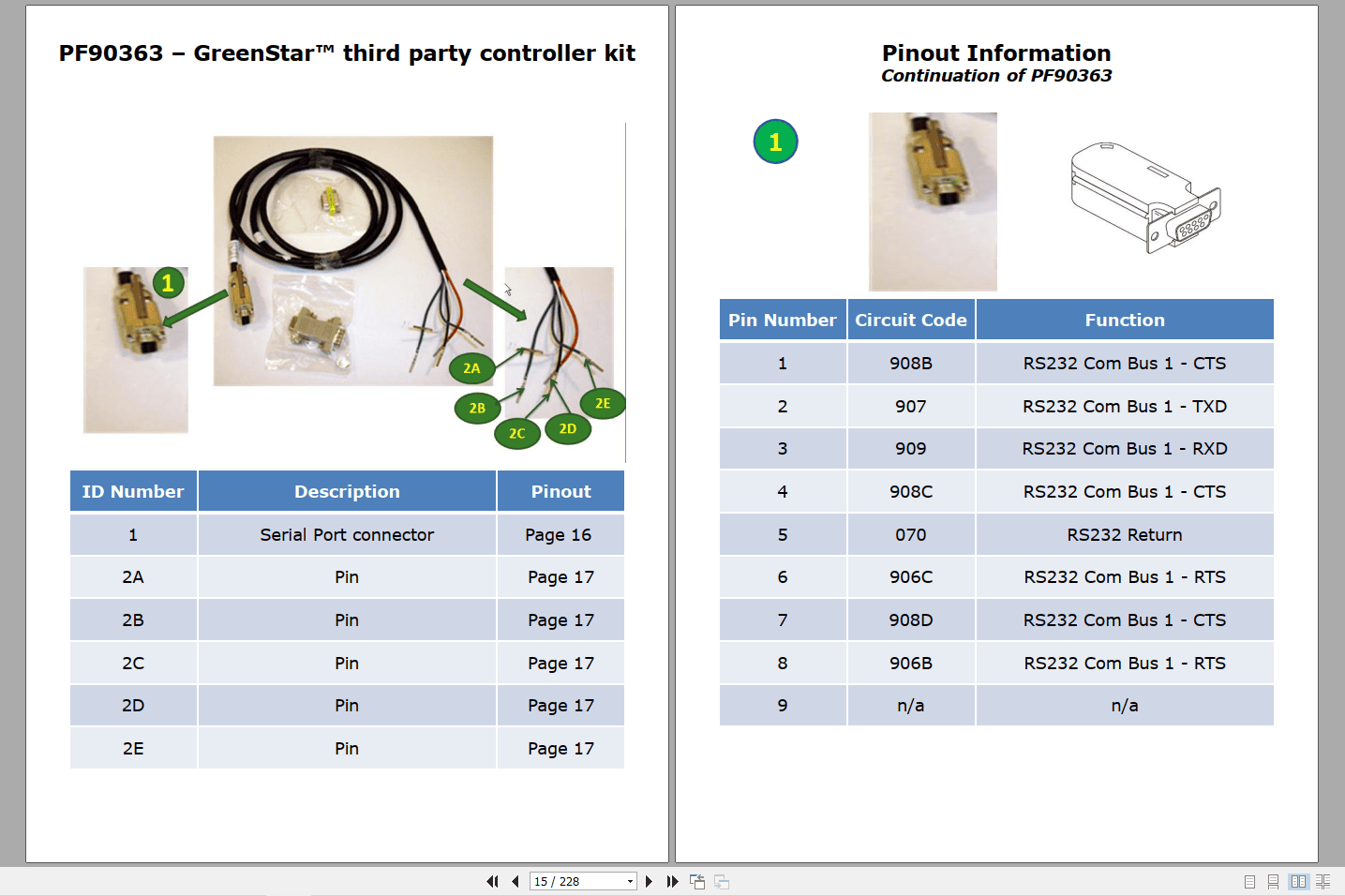 PF90363 – GreenStar™ third party controller kit

1

2A

2B

2C

2D

2E

| ID Number | Description | Pinout |
|---|---|---|
| 1 | Serial Port connector | Page 16 |
| 2A | Pin | Page 17 |
| 2B | Pin | Page 17 |
| 2C | Pin | Page 17 |
| 2D | Pin | Page 17 |
| 2E | Pin | Page 17 |

Pinout Information
Continuation of PF90363

1

| Pin Number | Circuit Code | Function |
|---|---|---|
| 1 | 908B | RS232 Com Bus 1 - CTS |
| 2 | 907 | RS232 Com Bus 1 - TXD |
| 3 | 909 | RS232 Com Bus 1 - RXD |
| 4 | 908C | RS232 Com Bus 1 - CTS |
| 5 | 070 | RS232 Return |
| 6 | 906C | RS232 Com Bus 1 - RTS |
| 7 | 908D | RS232 Com Bus 1 - CTS |
| 8 | 906B | RS232 Com Bus 1 - RTS |
| 9 | n/a | n/a |

15 / 228