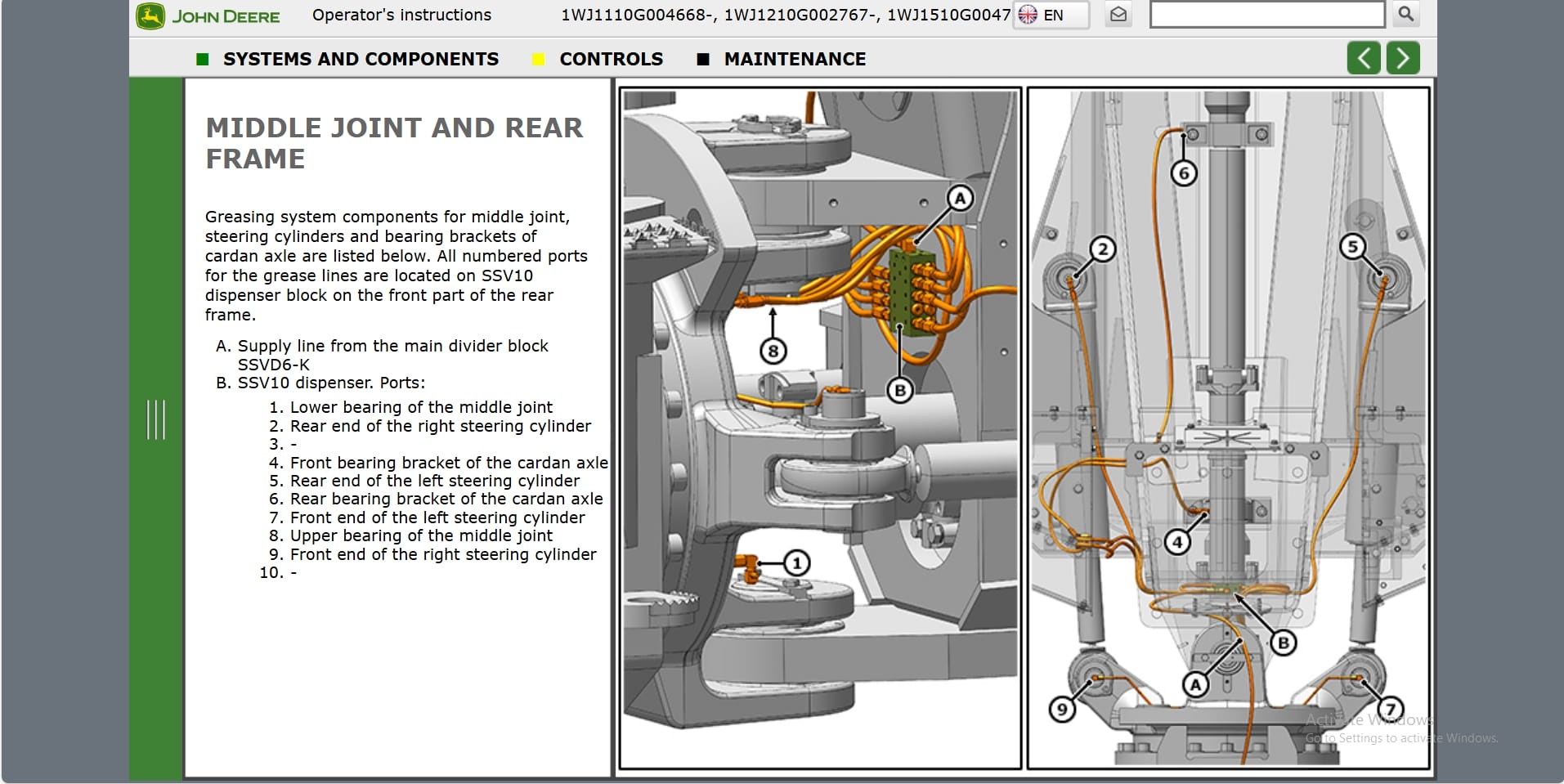 JOHN DEERE Operator's instructions 1WJ1110G004668-, 1WJ1210G002767-, 1WJ1510G0047 EN

SYSTEMS AND COMPONENTS CONTROLS MAINTENANCE

MIDDLE JOINT AND REAR FRAME

Greasing system components for middle joint, steering cylinders and bearing brackets of cardan axle are listed below. All numbered ports for the grease lines are located on SSV10 dispenser block on the front part of the rear frame.

A. Supply line from the main divider block SSVD6-K
B. SSV10 dispenser. Ports:
1. Lower bearing of the middle joint
2. Rear end of the right steering cylinder
3. -
4. Front bearing bracket of the cardan axle
5. Rear end of the left steering cylinder
6. Rear bearing bracket of the cardan axle
7. Front end of the left steering cylinder
8. Upper bearing of the middle joint
9. Front end of the right steering cylinder
10. -

A
8
B
1

6
2
5
4
B
A
9
7

Activate Windows
Go to Settings to activate Windows.