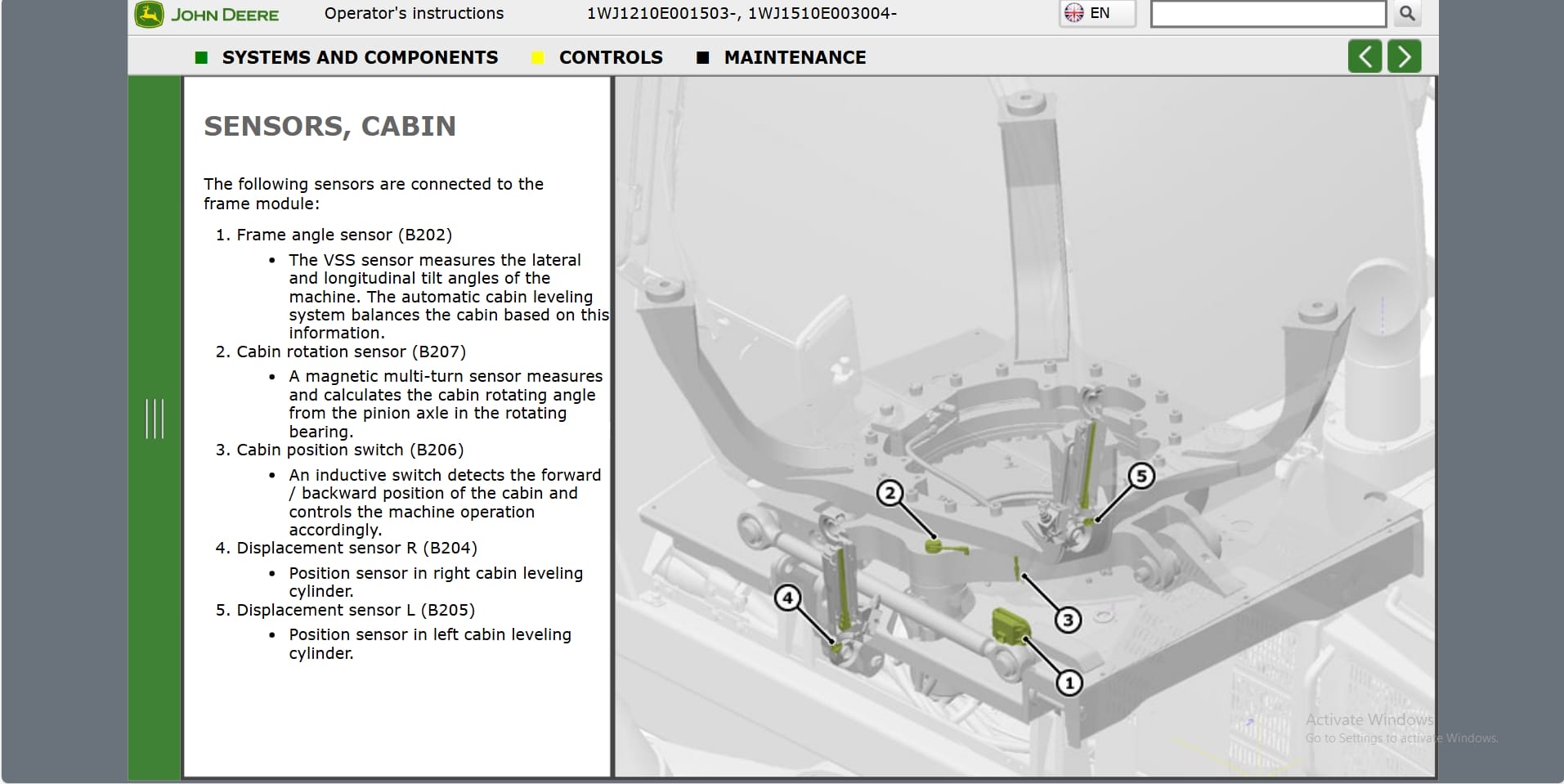 JOHN DEERE Operator's instructions 1WJ1210E001503-, 1WJ1510E003004- EN

SYSTEMS AND COMPONENTS CONTROLS MAINTENANCE

SENSORS, CABIN

The following sensors are connected to the frame module:

1. Frame angle sensor (B202)
• The VSS sensor measures the lateral and longitudinal tilt angles of the machine. The automatic cabin leveling system balances the cabin based on this information.
2. Cabin rotation sensor (B207)
• A magnetic multi-turn sensor measures and calculates the cabin rotating angle from the pinion axle in the rotating bearing.
3. Cabin position switch (B206)
• An inductive switch detects the forward / backward position of the cabin and controls the machine operation accordingly.
4. Displacement sensor R (B204)
• Position sensor in right cabin leveling cylinder.
5. Displacement sensor L (B205)
• Position sensor in left cabin leveling cylinder.

2
5
4
3
1

Activate Windows
Go to Settings to activate Windows.