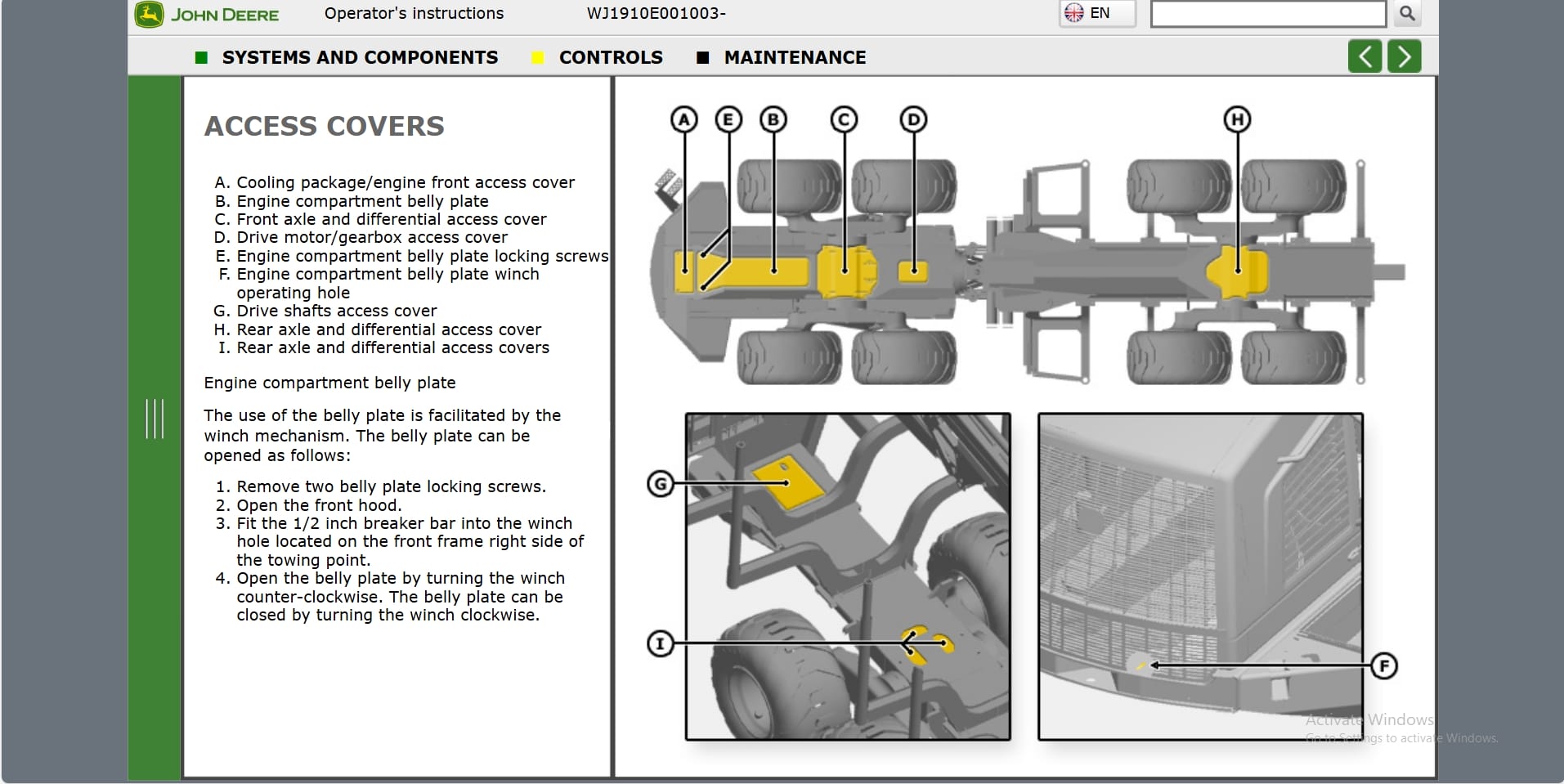 JOHN DEERE Operator's instructions WJ1910E001003-

EN

SYSTEMS AND COMPONENTS CONTROLS MAINTENANCE

ACCESS COVERS

A. Cooling package/engine front access cover
B. Engine compartment belly plate
C. Front axle and differential access cover
D. Drive motor/gearbox access cover
E. Engine compartment belly plate locking screws
F. Engine compartment belly plate winch operating hole
G. Drive shafts access cover
H. Rear axle and differential access cover
I. Rear axle and differential access covers

Engine compartment belly plate

The use of the belly plate is facilitated by the winch mechanism. The belly plate can be opened as follows:

1. Remove two belly plate locking screws.
2. Open the front hood.
3. Fit the 1/2 inch breaker bar into the winch hole located on the front frame right side of the towing point.
4. Open the belly plate by turning the winch counter-clockwise. The belly plate can be closed by turning the winch clockwise.

A E B C D H

G

I

F

Activate Windows
Go to Settings to activate Windows.