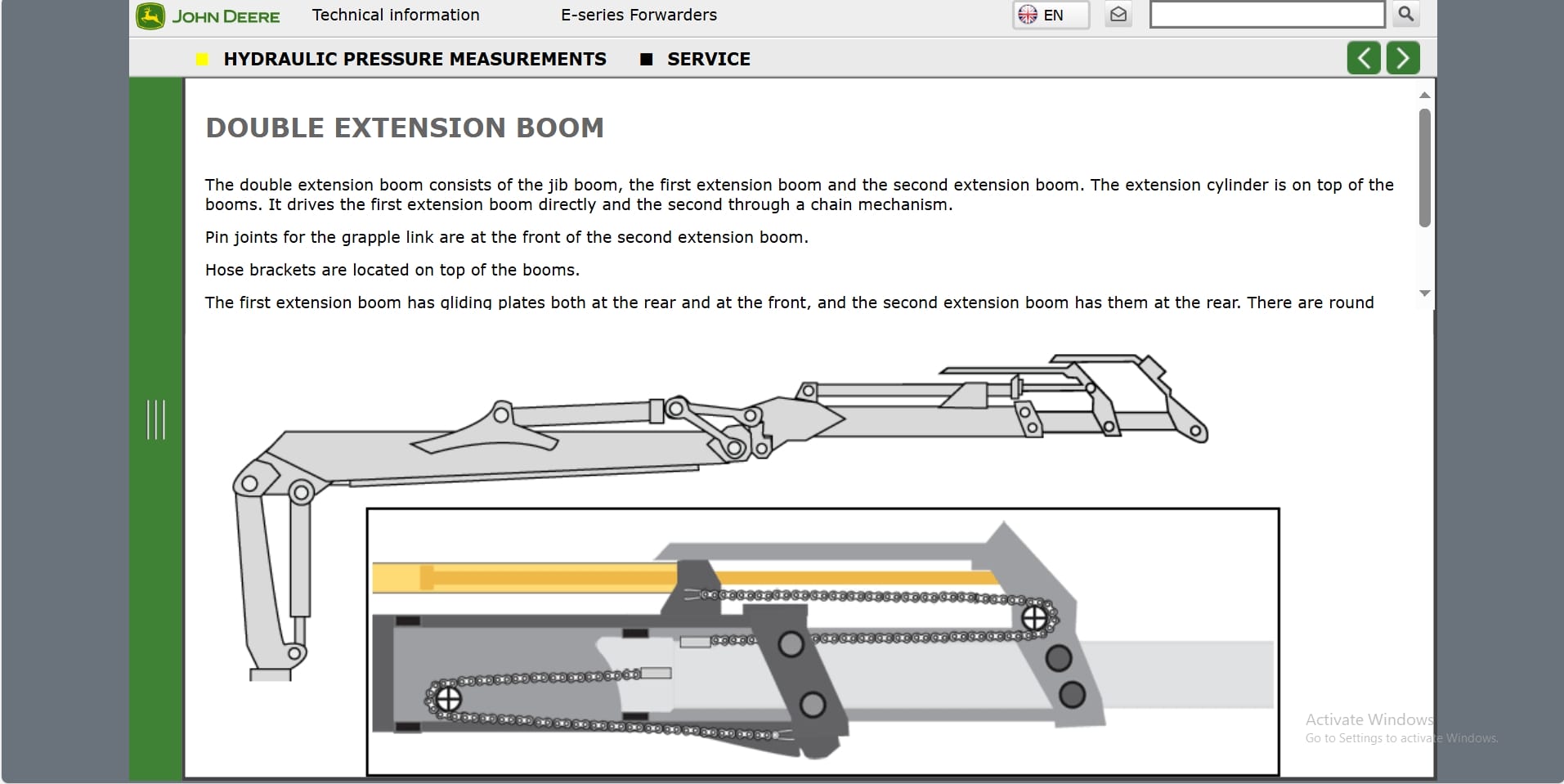 JOHN DEERE Technical information E-series Forwarders

EN

HYDRAULIC PRESSURE MEASUREMENTS SERVICE

DOUBLE EXTENSION BOOM

The double extension boom consists of the jib boom, the first extension boom and the second extension boom. The extension cylinder is on top of the booms. It drives the first extension boom directly and the second through a chain mechanism.

Pin joints for the grapple link are at the front of the second extension boom.

Hose brackets are located on top of the booms.

The first extension boom has gliding plates both at the rear and at the front, and the second extension boom has them at the rear. There are round

Activate Windows
Go to Settings to activate Windows.