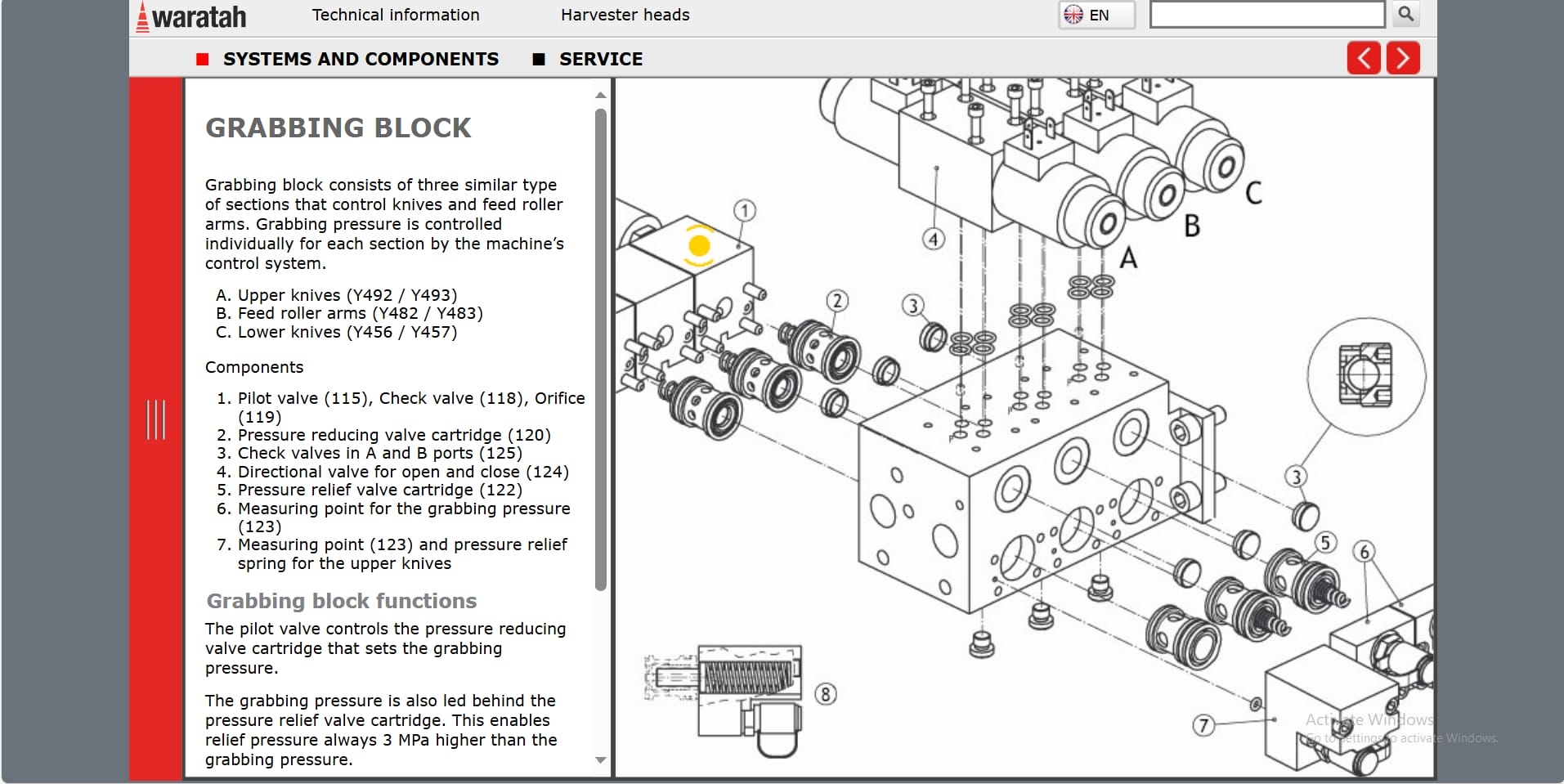 waratah Technical information Harvester heads EN

SYSTEMS AND COMPONENTS SERVICE

GRABBING BLOCK

Grabbing block consists of three similar type of sections that control knives and feed roller arms. Grabbing pressure is controlled individually for each section by the machine's control system.

A. Upper knives (Y492 / Y493)
B. Feed roller arms (Y482 / Y483)
C. Lower knives (Y456 / Y457)

Components

1. Pilot valve (115), Check valve (118), Orifice (119)
2. Pressure reducing valve cartridge (120)
3. Check valves in A and B ports (125)
4. Directional valve for open and close (124)
5. Pressure relief valve cartridge (122)
6. Measuring point for the grabbing pressure (123)
7. Measuring point (123) and pressure relief spring for the upper knives

Grabbing block functions

The pilot valve controls the pressure reducing valve cartridge that sets the grabbing pressure.

The grabbing pressure is also led behind the pressure relief valve cartridge. This enables relief pressure always 3 MPa higher than the grabbing pressure.

1 2 3 4 A B C 3 5 6 7 8

Activate Windows
Go to Settings to activate Windows.